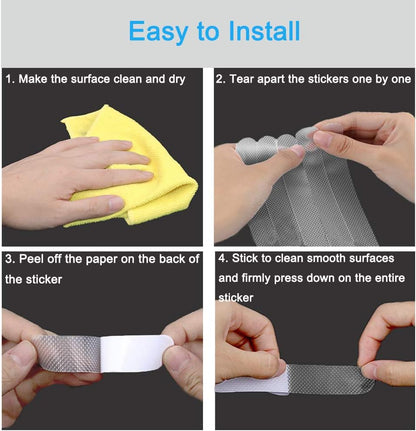 Easy to Install

1. Make the surface clean and dry

2. Tear apart the stickers one by one

3. Peel off the paper on the back of the sticker

4. Stick to clean smooth surfaces and firmly press down on the entire sticker