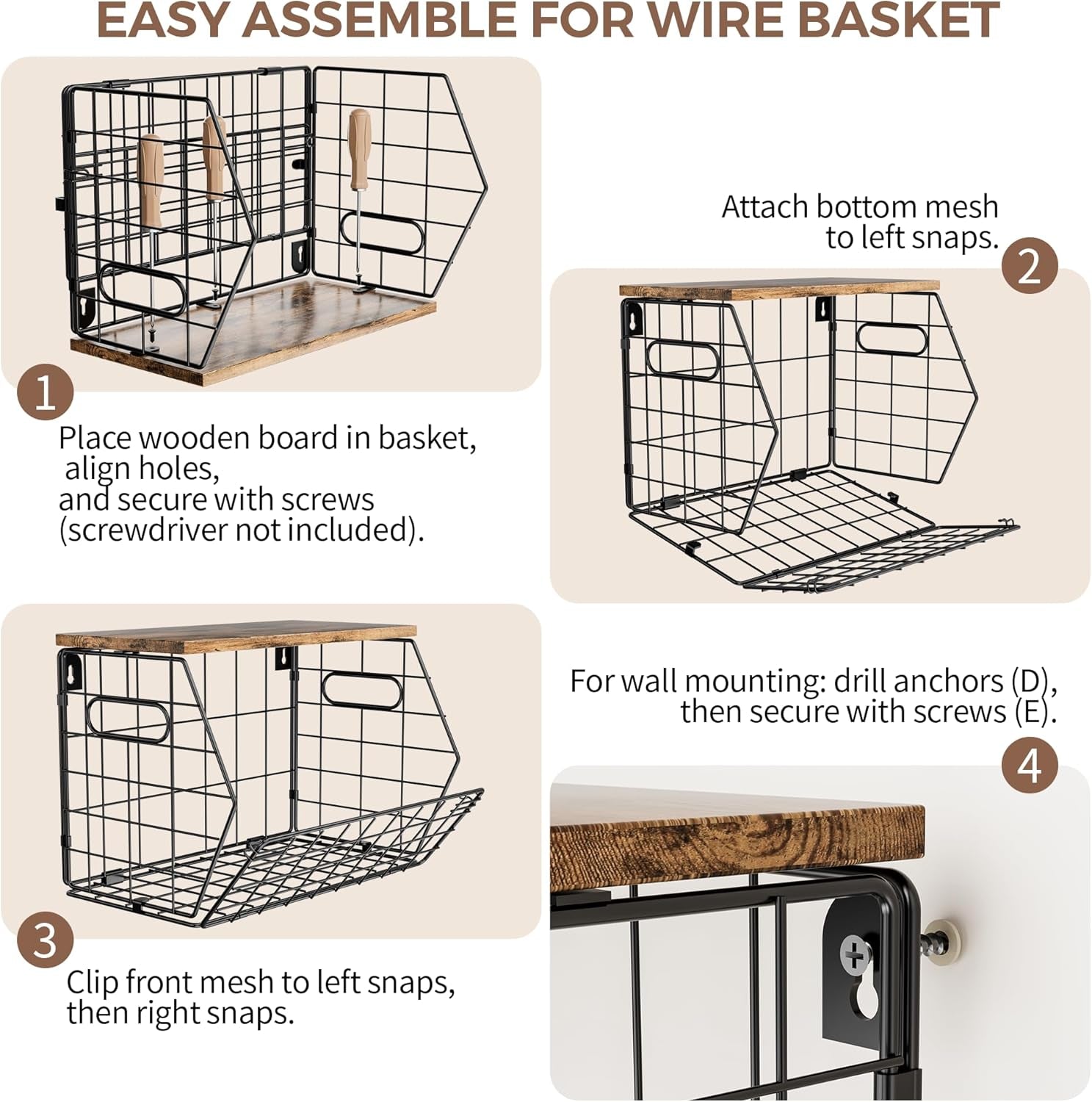 EASY ASSEMBLE FOR WIRE BASKET

1

Place wooden board in basket, align holes, and secure with screws (screwdriver not included).

Attach bottom mesh to left snaps.

2

3

Clip front mesh to left snaps, then right snaps.

For wall mounting: drill anchors (D), then secure with screws (E).

4