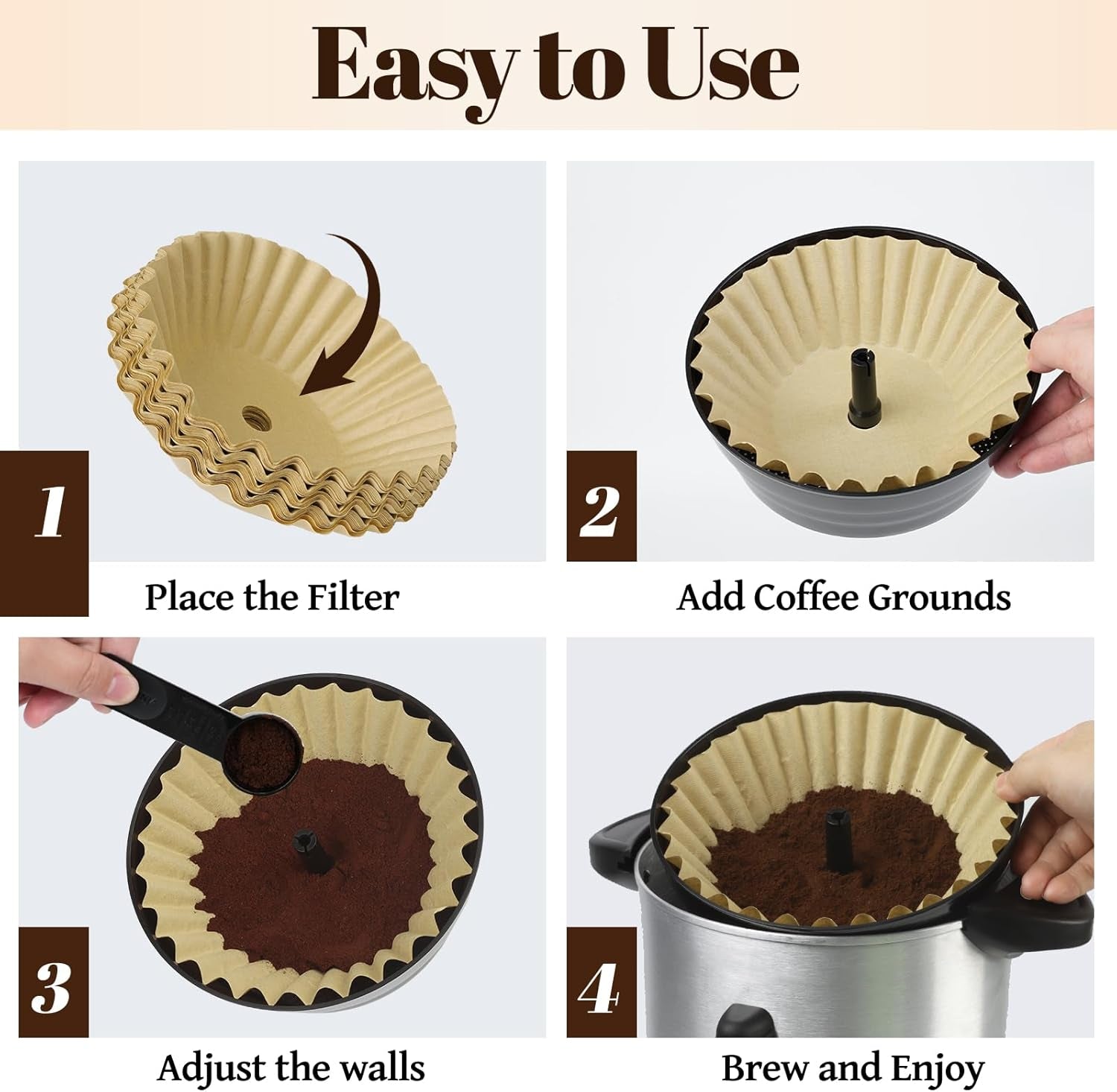 Easy to Use

1

Place the Filter

2

Add Coffee Grounds

3

Adjust the walls

4

Brew and Enjoy