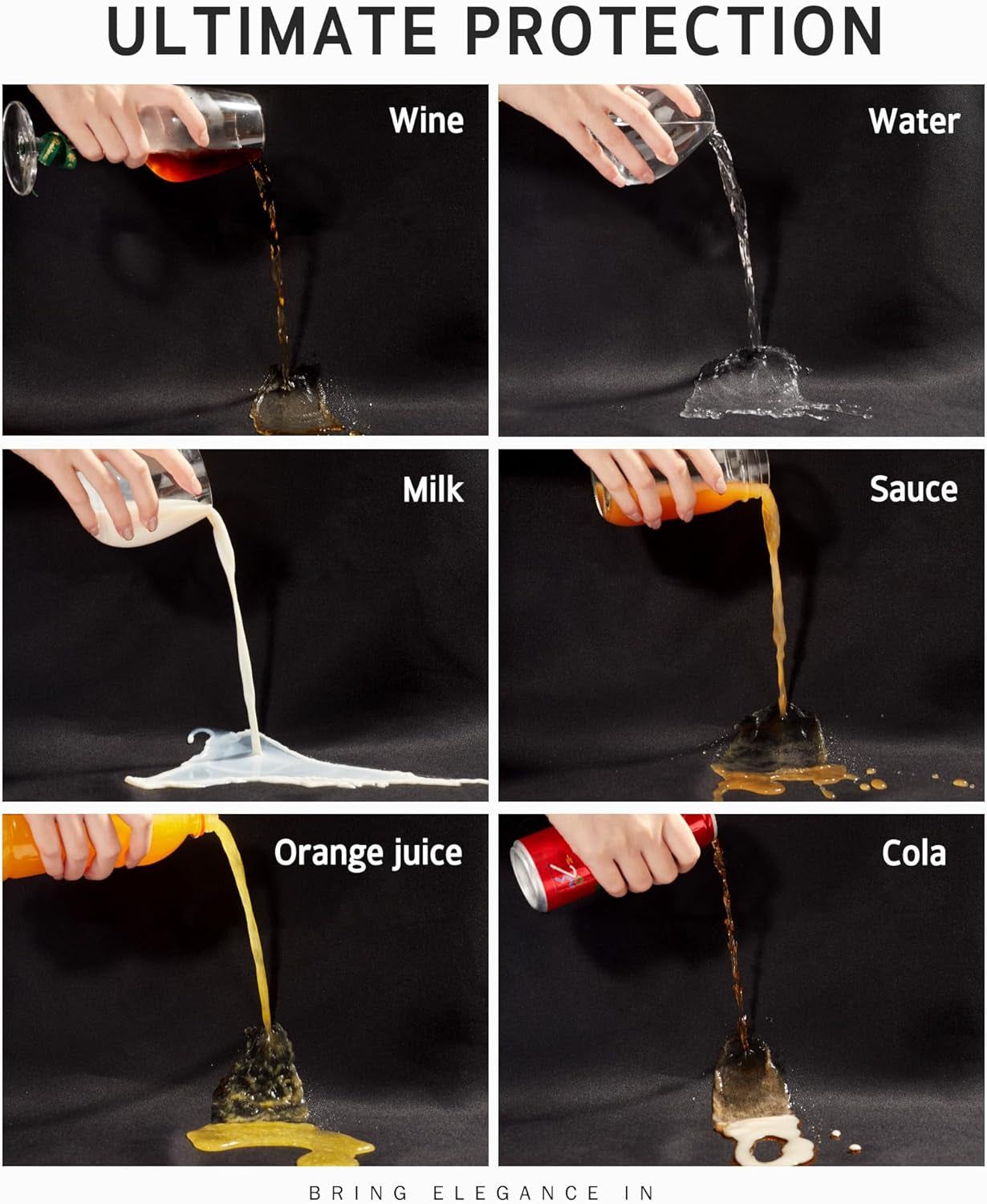 ULTIMATE PROTECTION

Wine

Water

Milk

Sauce

Orange juice

Cola

BRING ELEGANCE IN