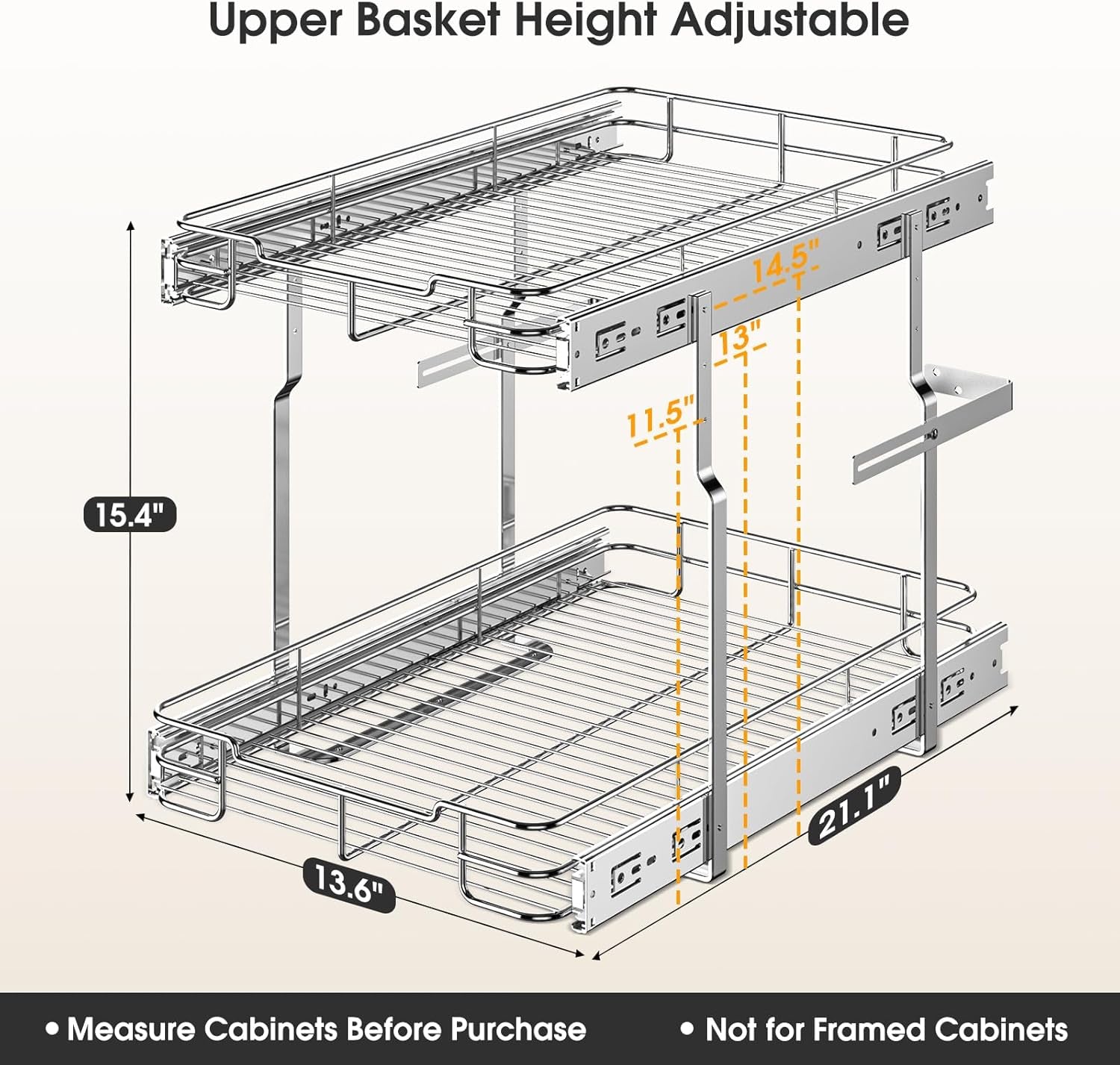 Upper Basket Height Adjustable

14.5"

13"

11.5"

15.4"

21.1"

13.6"

• Measure Cabinets Before Purchase

• Not for Framed Cabinets