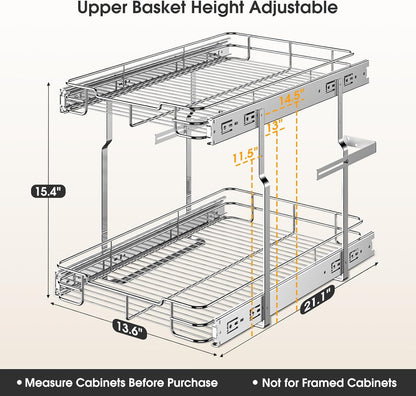 Upper Basket Height Adjustable

14.5"

13"

11.5"

15.4"

13.6"

21.1"

• Measure Cabinets Before Purchase • Not for Framed Cabinets