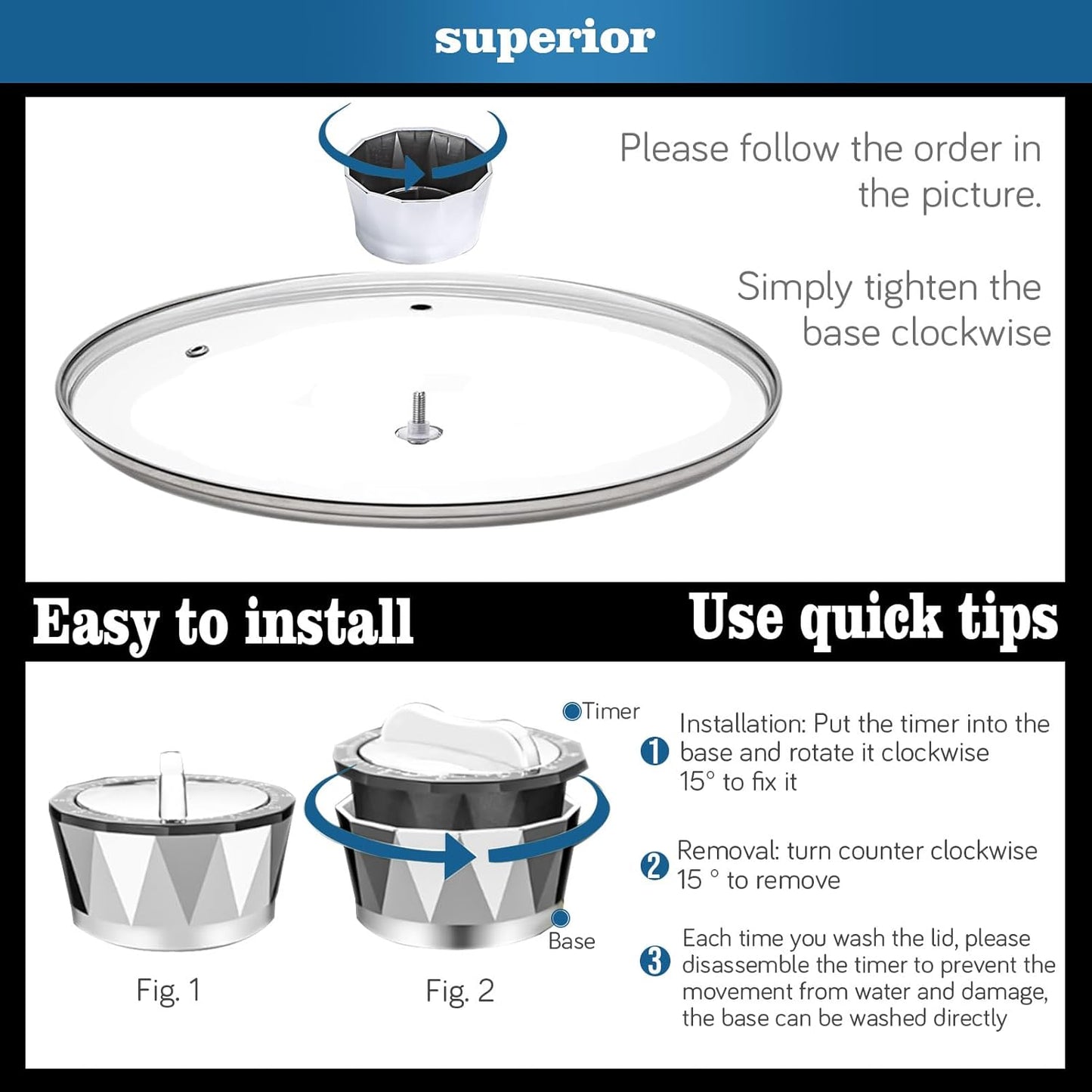 superior

Please follow the order in the picture.

Simply tighten the base clockwise

Easy to install

Use quick tips

Timer

Base

Fig. 1

Fig. 2

1 Installation: Put the timer into the base and rotate it clockwise 15° to fix it

2 Removal: turn counter clockwise 15 ° to remove

3 Each time you wash the lid, please disassemble the timer to prevent the movement from water and damage, the base can be washed directly