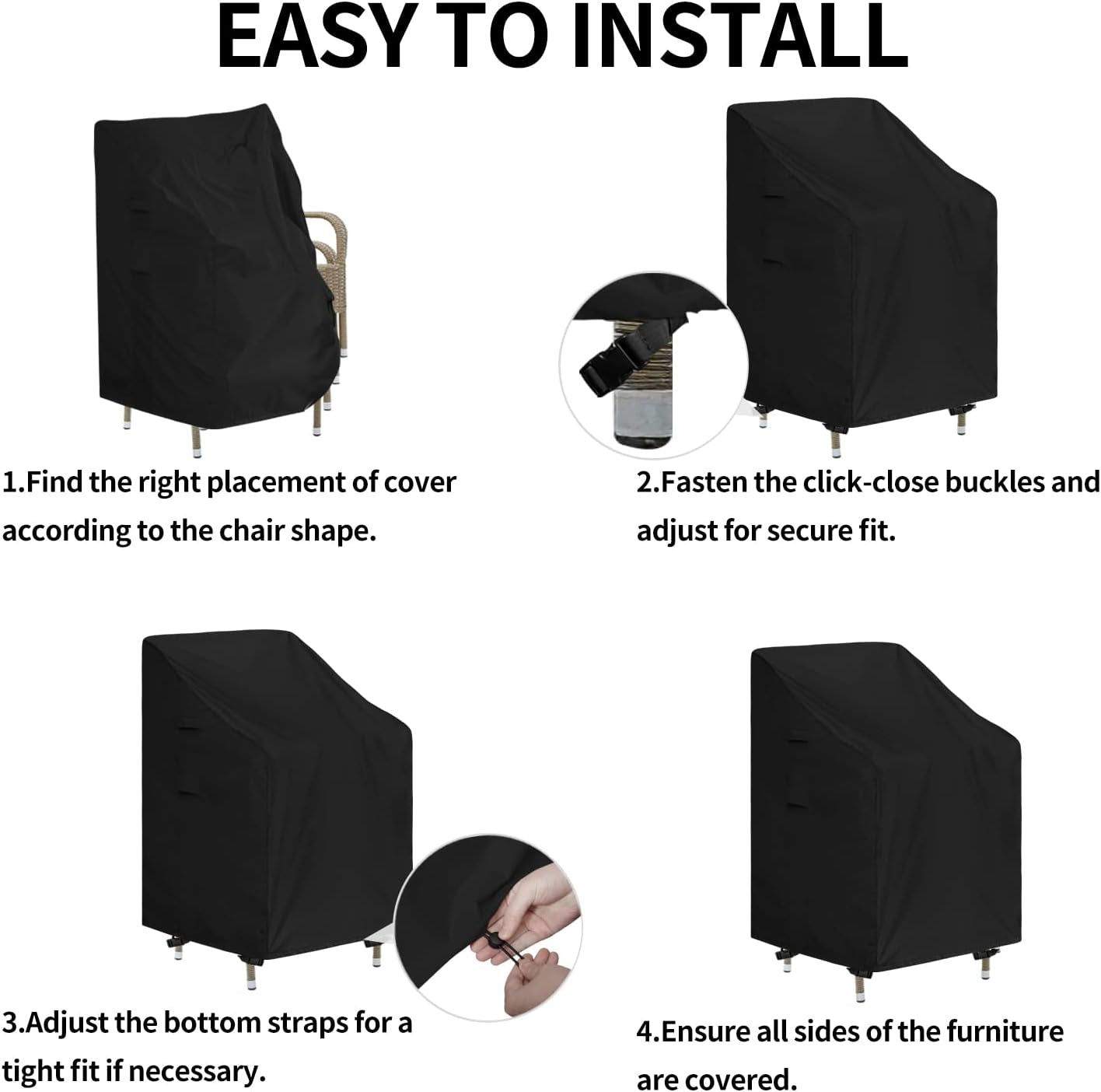 EASY TO INSTALL

1.Find the right placement of cover according to the chair shape.

2.Fasten the click-close buckles and adjust for secure fit.

3.Adjust the bottom straps for a tight fit if necessary.

4.Ensure all sides of the furniture are covered.