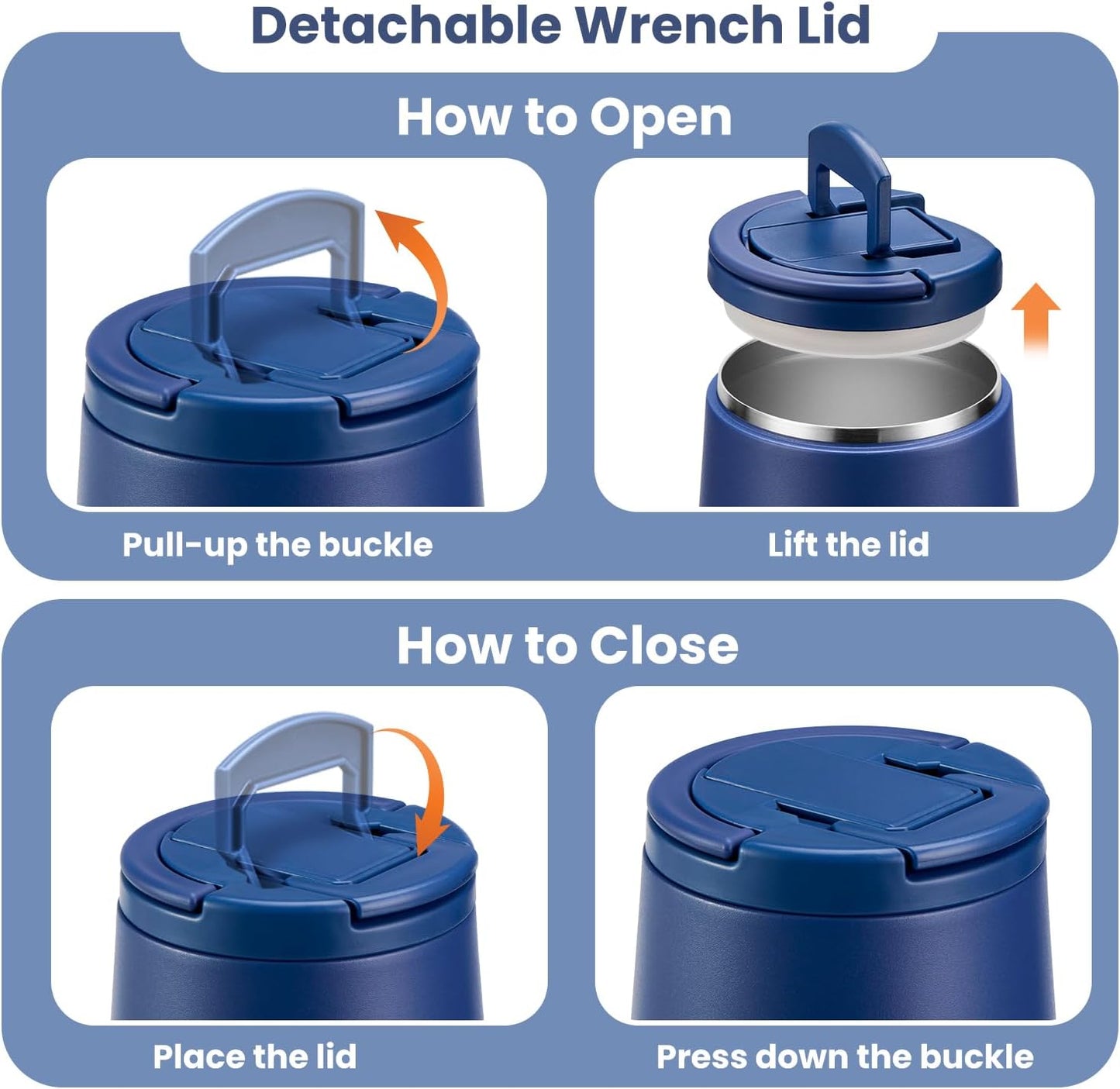 Detachable Wrench Lid

How to Open

Pull-up the buckle

Lift the lid

How to Close

Place the lid

Press down the buckle