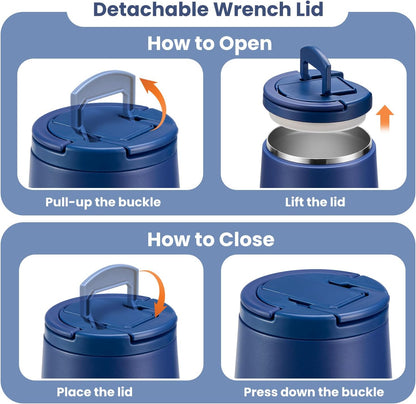 Detachable Wrench Lid

How to Open

Pull-up the buckle

Lift the lid

How to Close

Place the lid

Press down the buckle