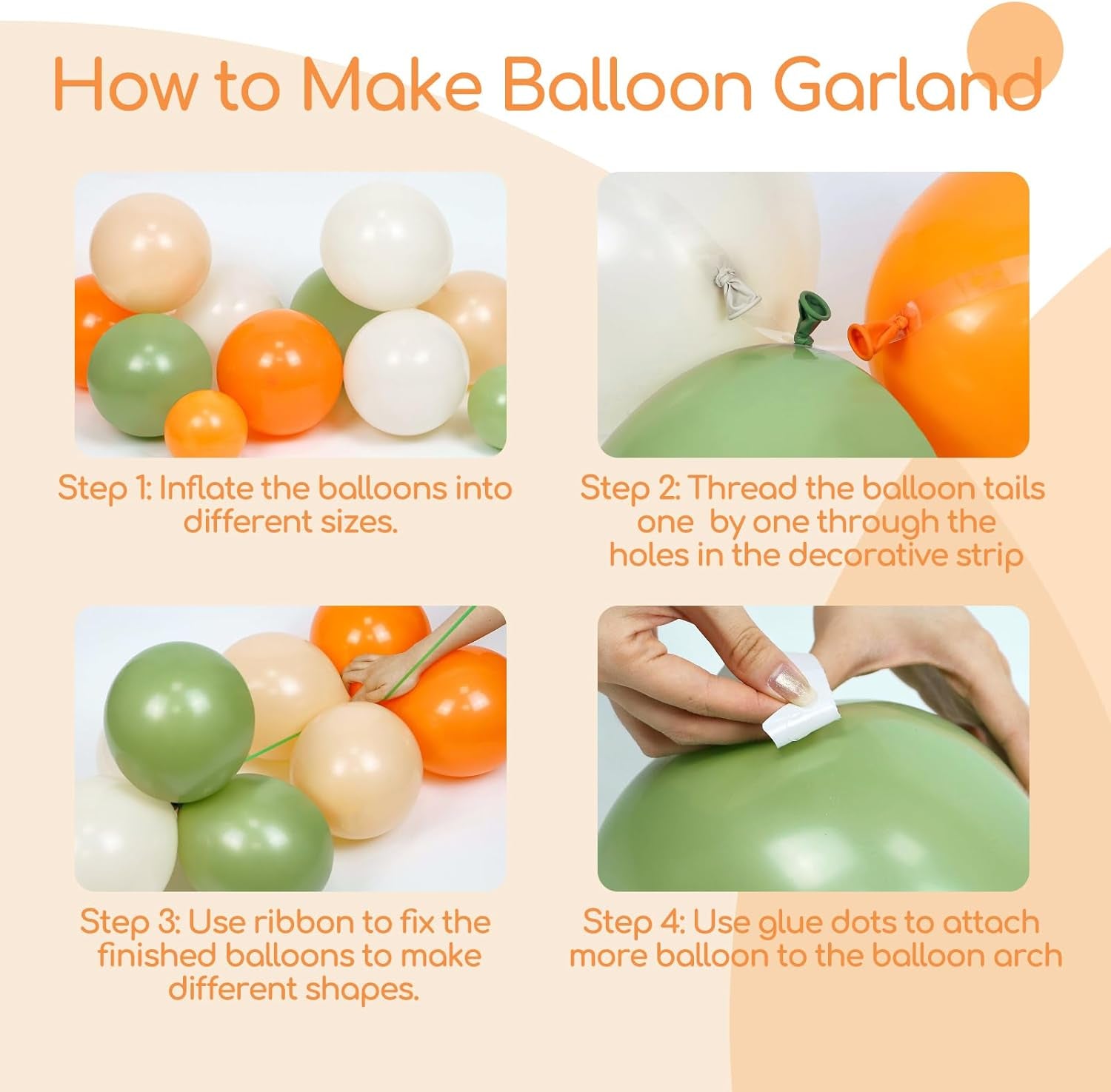 How to Make Balloon Garland

Step 1: Inflate the balloons into different sizes.

Step 2: Thread the balloon tails one by one through the holes in the decorative strip

Step 3: Use ribbon to fix the finished balloons to make different shapes.

Step 4: Use glue dots to attach more balloon to the balloon arch