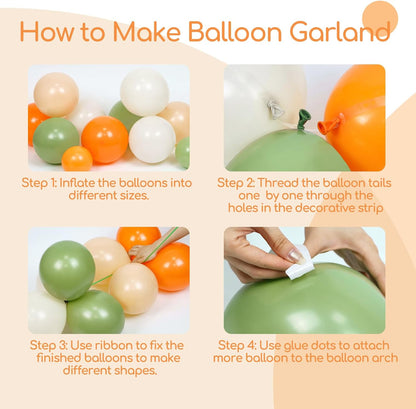 How to Make Balloon Garland

Step 1: Inflate the balloons into different sizes.

Step 2: Thread the balloon tails one by one through the holes in the decorative strip

Step 3: Use ribbon to fix the finished balloons to make different shapes.

Step 4: Use glue dots to attach more balloon to the balloon arch