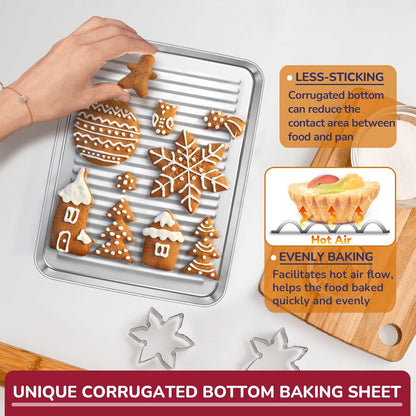 LESS-STICKING
Corrugated bottom can reduce the contact area between food and pan

Hot Air

EVENLY BAKING
Facilitates hot air flow, helps the food baked quickly and evenly

UNIQUE CORRUGATED BOTTOM BAKING SHEET