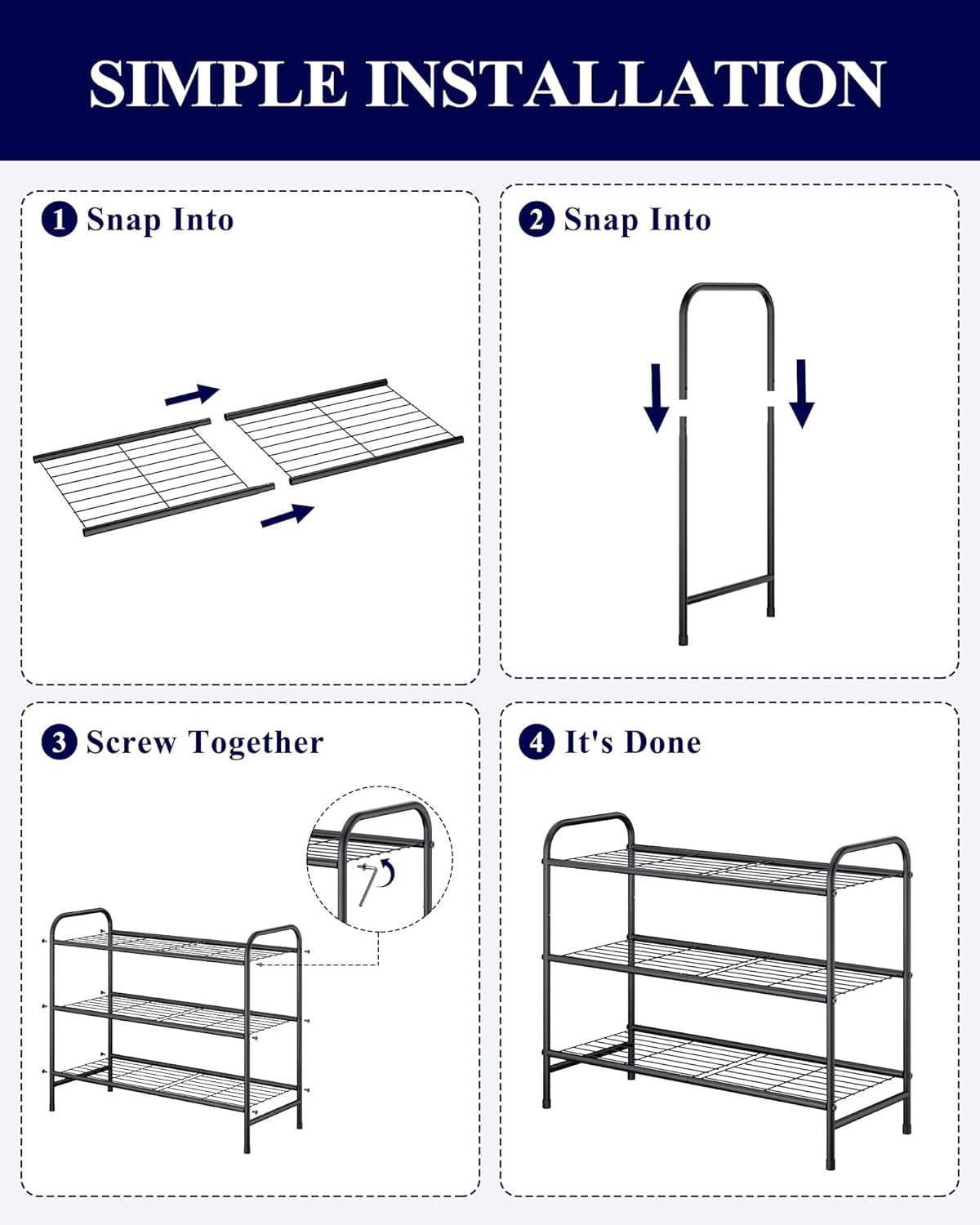 SIMPLE INSTALLATION

1 Snap Into

2 Snap Into

3 Screw Together

4 It's Done