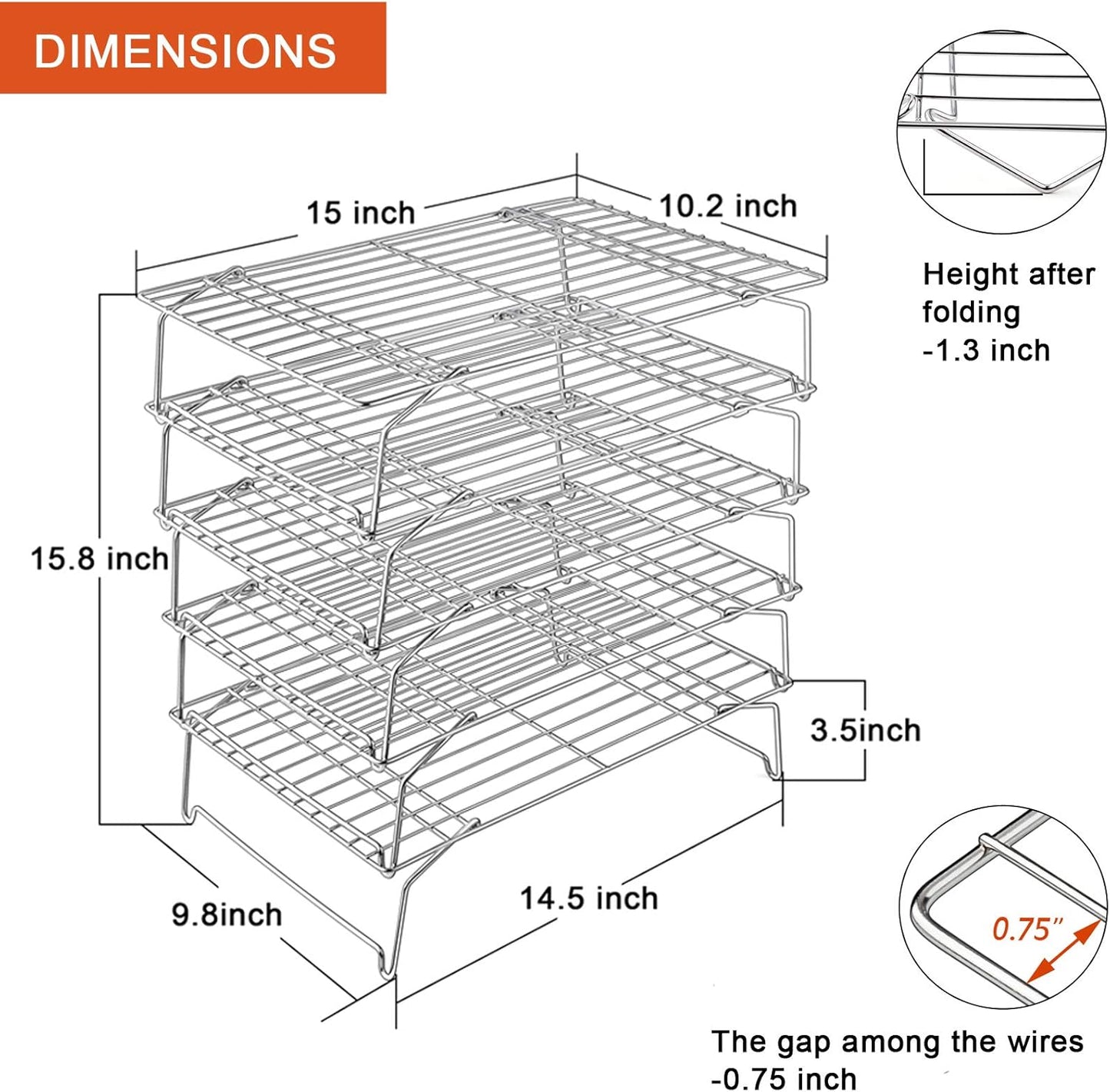 DIMENSIONS

15 inch

10.2 inch

Height after folding -1.3 inch

15.8 inch

3.5inch

9.8inch

14.5 inch

0.75"

The gap among the wires -0.75 inch