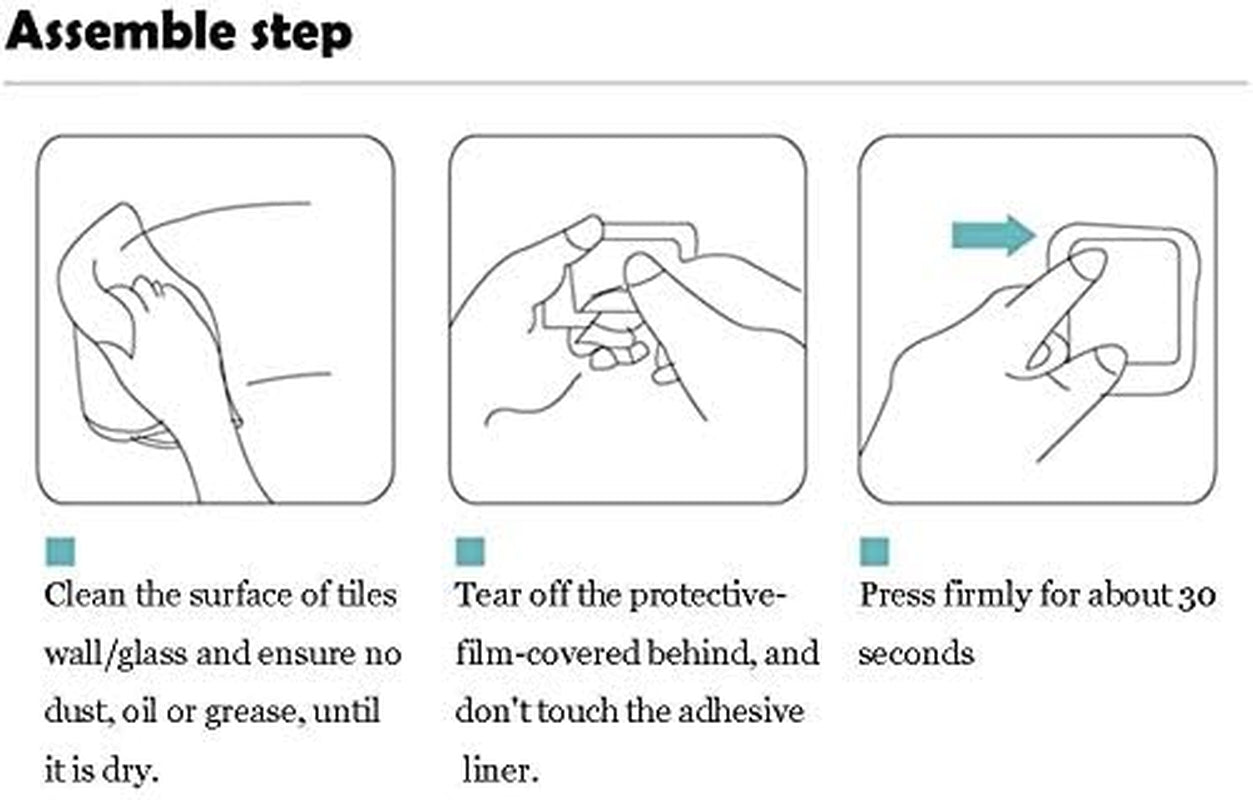 Assemble step

Clean the surface of tiles wall/glass and ensure no dust, oil or grease, until it is dry.

Tear off the protective-film-covered behind, and don't touch the adhesive liner.

Press firmly for about 30 seconds