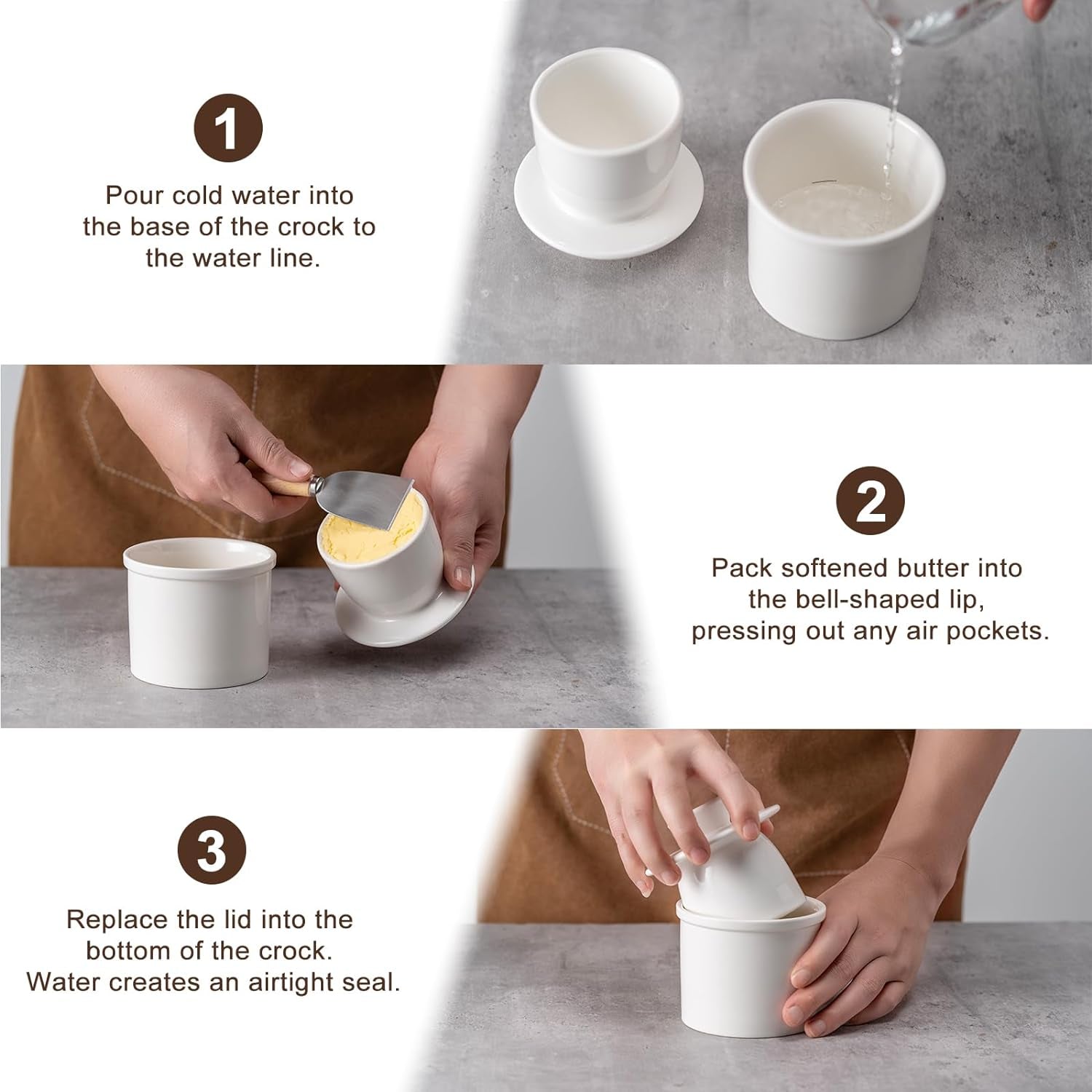 1

Pour cold water into the base of the crock to the water line.

2

Pack softened butter into the bell-shaped lip, pressing out any air pockets.

3

Replace the lid into the bottom of the crock. Water creates an airtight seal.