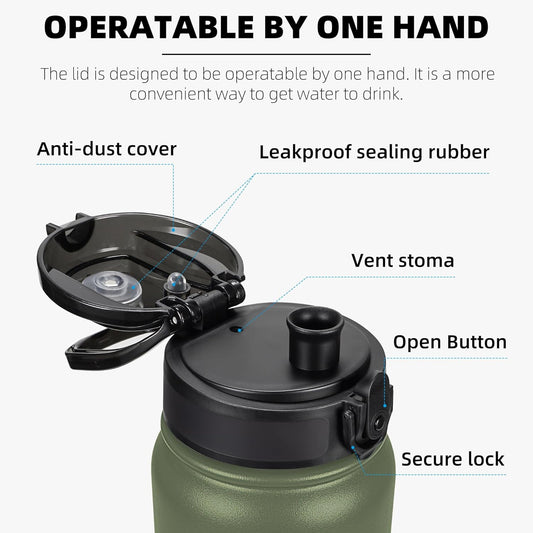 OPERATABLE BY ONE HAND

The lid is designed to be operatable by one hand. It is a more convenient way to get water to drink.

Anti-dust cover

Leakproof sealing rubber

Vent stoma

Open Button

Secure lock