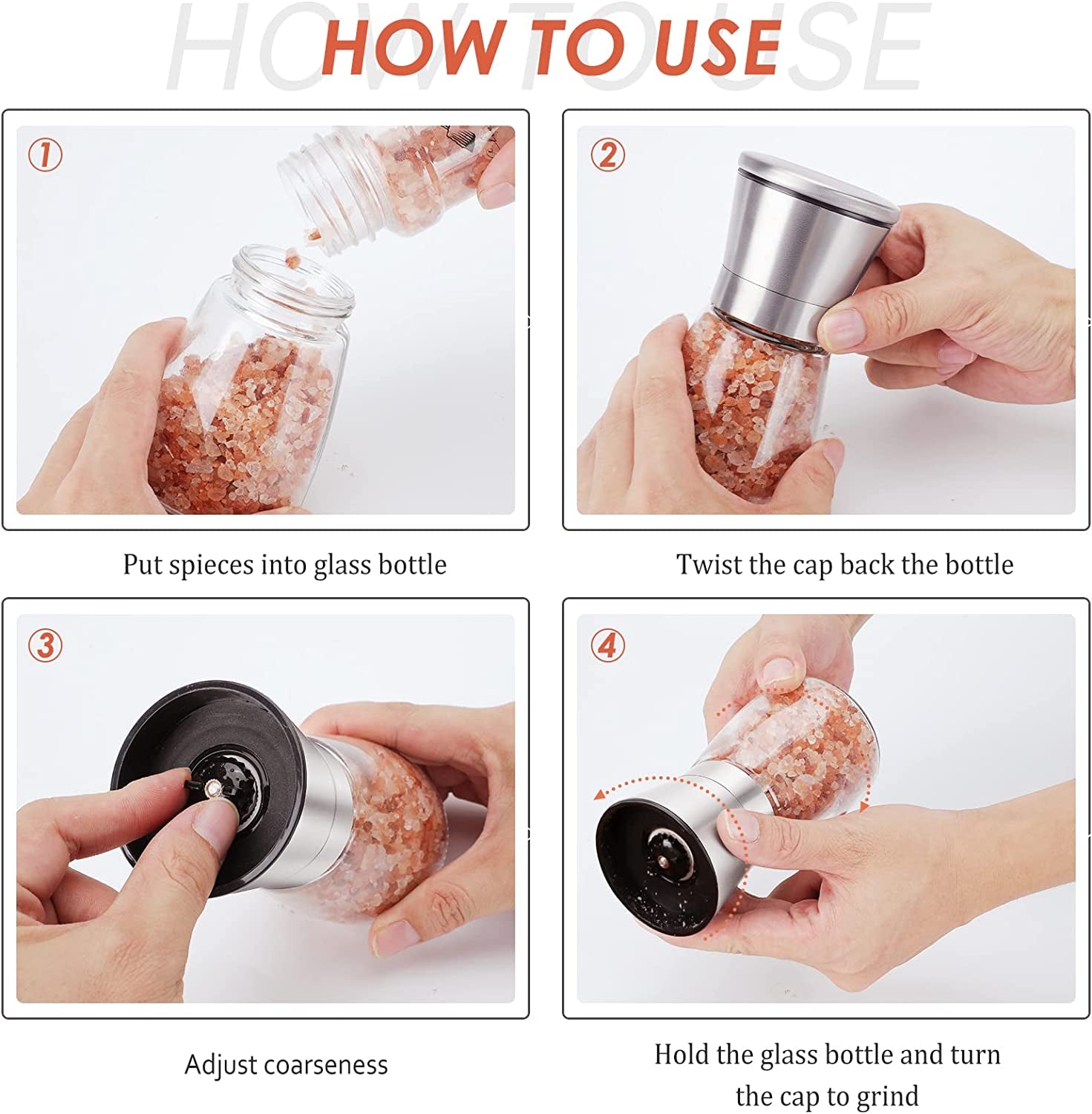 HOW TO USE

HOW TO USE

①

Put spieces into glass bottle

②

Twist the cap back the bottle

③

Adjust coarseness

④

Hold the glass bottle and turn the cap to grind