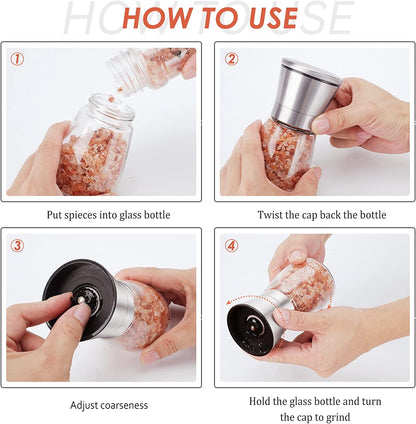 HOW TO USE

HOW TO USE

①

Put spieces into glass bottle

②

Twist the cap back the bottle

③

Adjust coarseness

④

Hold the glass bottle and turn the cap to grind