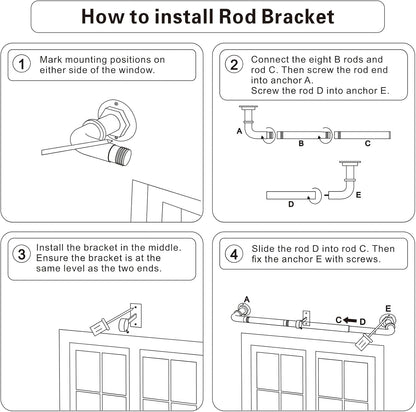 How to install Rod Bracket

1 Mark mounting positions on either side of the window.

2 Connect the eight B rods and rod C. Then screw the rod end into anchor A.
Screw the rod D into anchor E.

A B C

D E

3 Install the bracket in the middle. Ensure the bracket is at the same level as the two ends.

4 Slide the rod D into rod C. Then fix the anchor E with screws.

A C D E