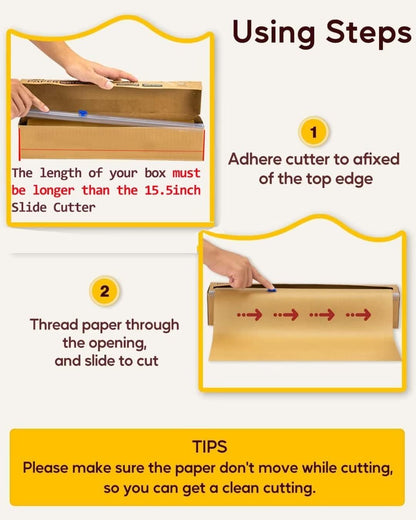 Using Steps

The length of your box must be longer than the 15.5inch Slide Cutter

1

Adhere cutter to afixed of the top edge

2

Thread paper through the opening, and slide to cut

TIPS
Please make sure the paper don't move while cutting, so you can get a clean cutting.