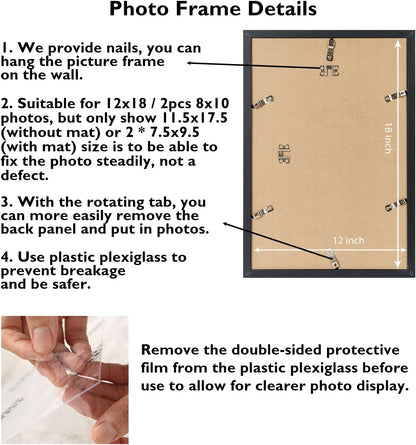 Photo Frame Details

1. We provide nails, you can hang the picture frame on the wall.

2. Suitable for 12x18 / 2pcs 8x10 photos, but only show 11.5x17.5 (without mat) or 2 * 7.5x9.5 (with mat) size is to be able to fix the photo steadily, not a defect.

3. With the rotating tab, you can more easily remove the back panel and put in photos.

4. Use plastic plexiglass to prevent breakage and be safer.

18 inch

12 inch

Remove the double-sided protective film from the plastic plexiglass before use to allow for clearer photo display.