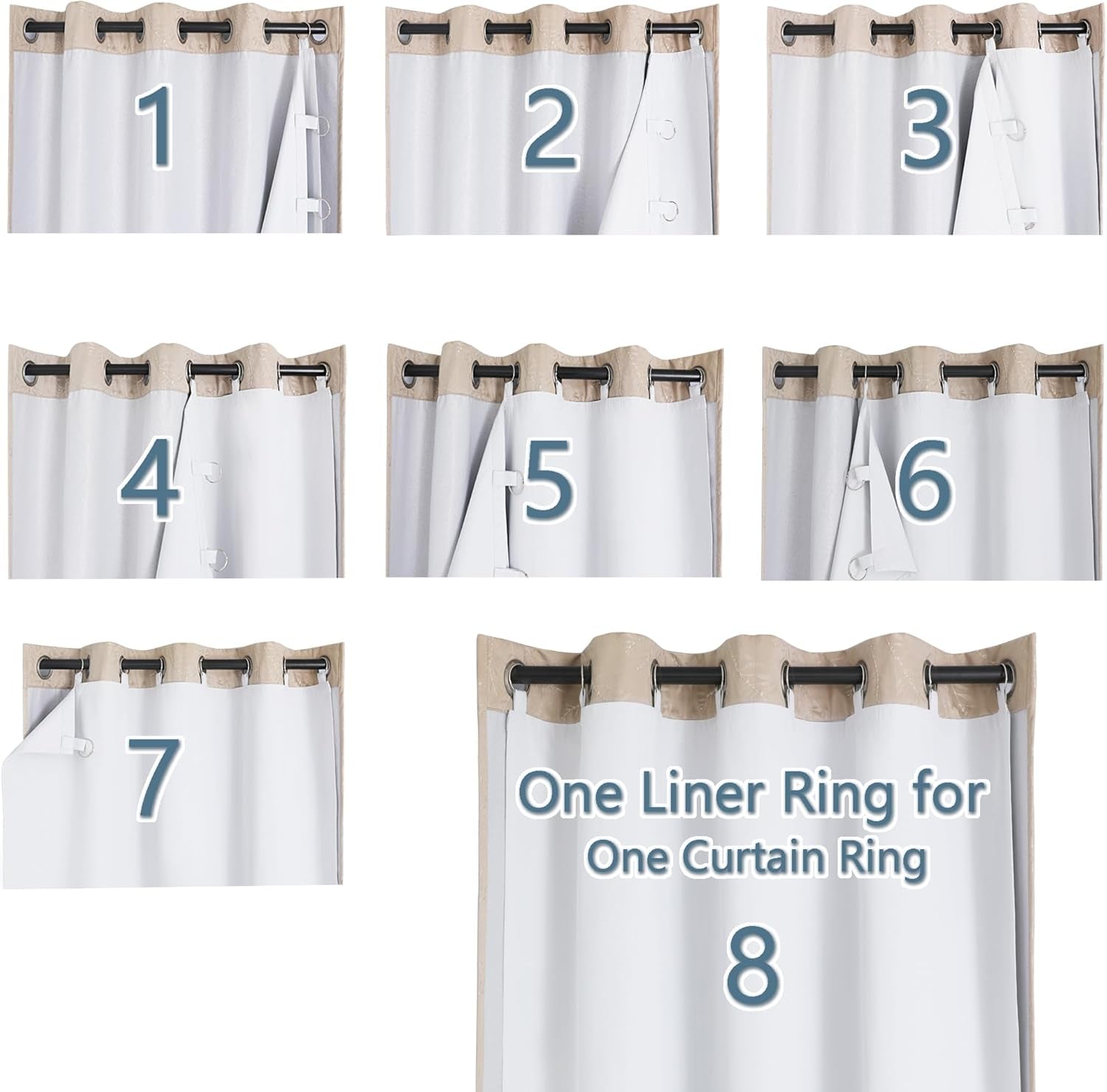 1

2

3

4

5

6

7

One Liner Ring for One Curtain Ring

8