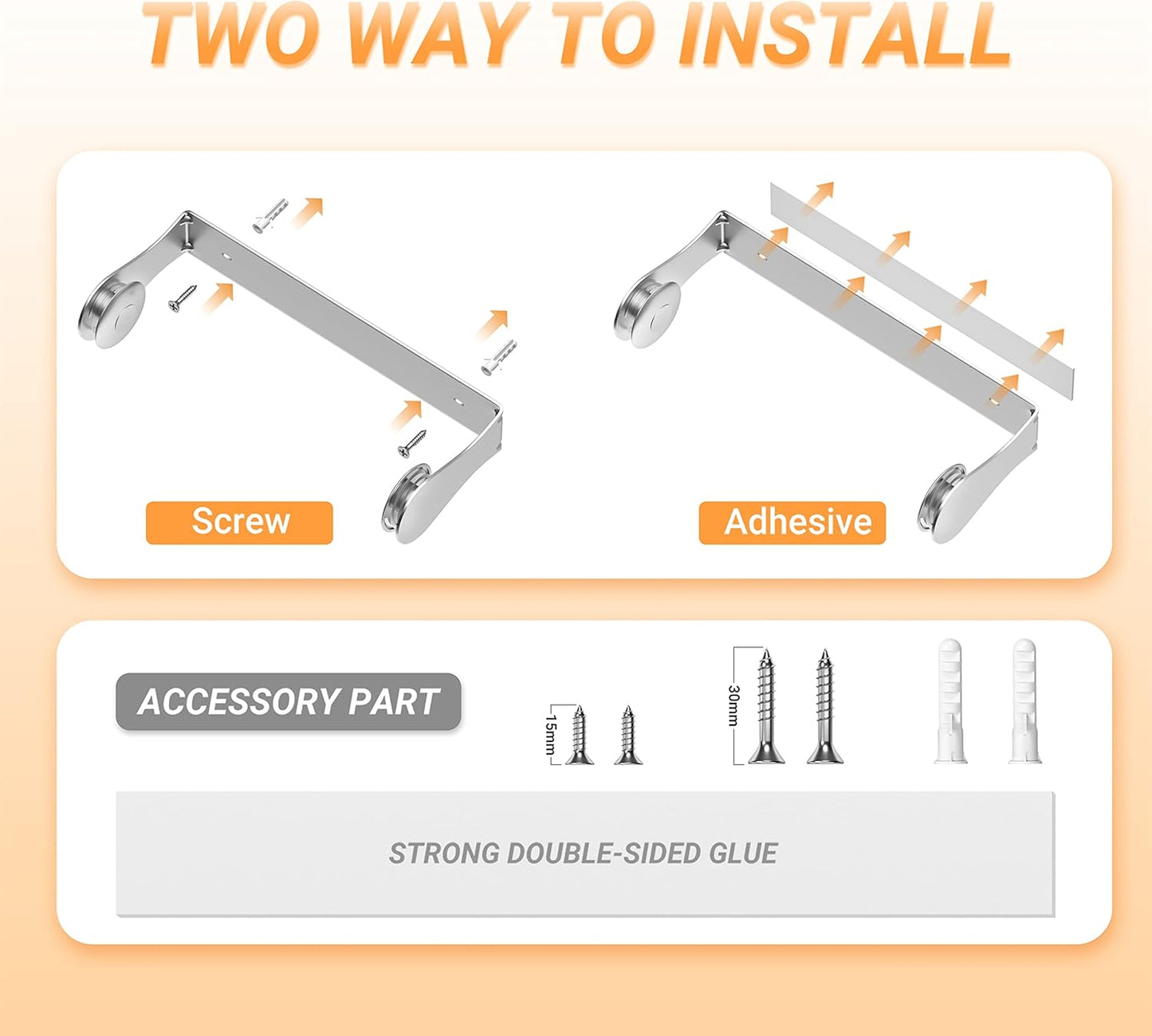 TWO WAY TO INSTALL

Screw

Adhesive

ACCESSORY PART

15mm

30mm

STRONG DOUBLE-SIDED GLUE