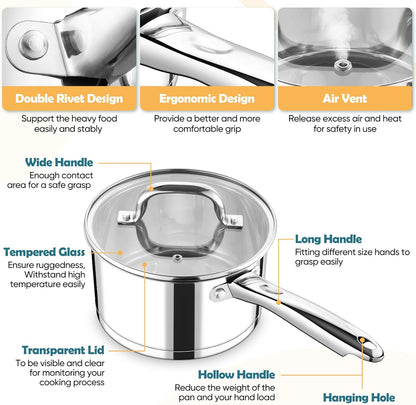 Double Rivet Design
Support the heavy food easily and stably

Ergonomic Design
Provide a better and more comfortable grip

Air Vent
Release excess air and heat for safety in use

Wide Handle
Enough contact area for a safe grasp

Tempered Glass
Ensure ruggedness, Withstand high temperature easily

Transparent Lid
To be visible and clear for monitoring your cooking process

Long Handle
Fitting different size hands to grasp easily

Hollow Handle
Reduce the weight of the pan and your hand load

Hanging Hole