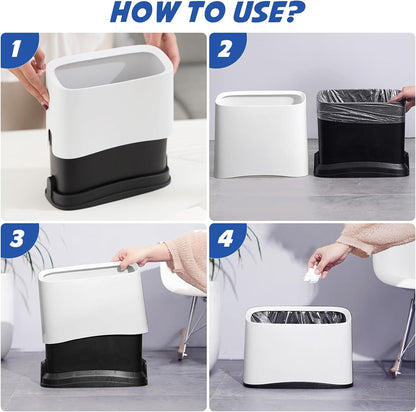 HOW TO USE?

1

2

3

4