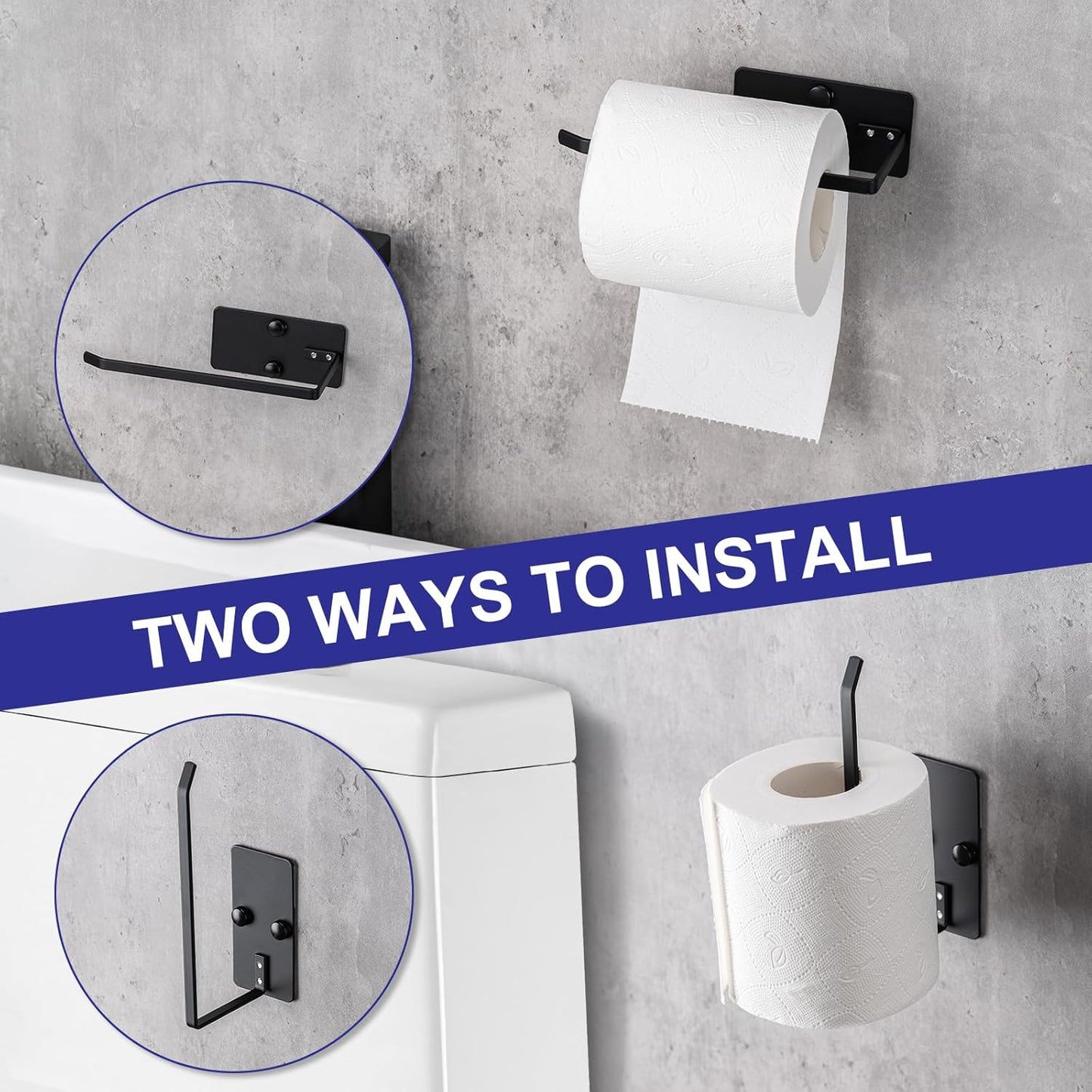 TWO WAYS TO INSTALL