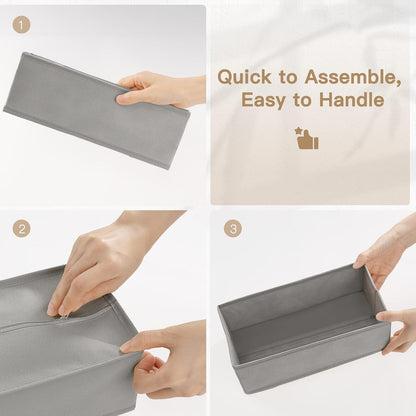 1

Quick to Assemble, Easy to Handle

2

3