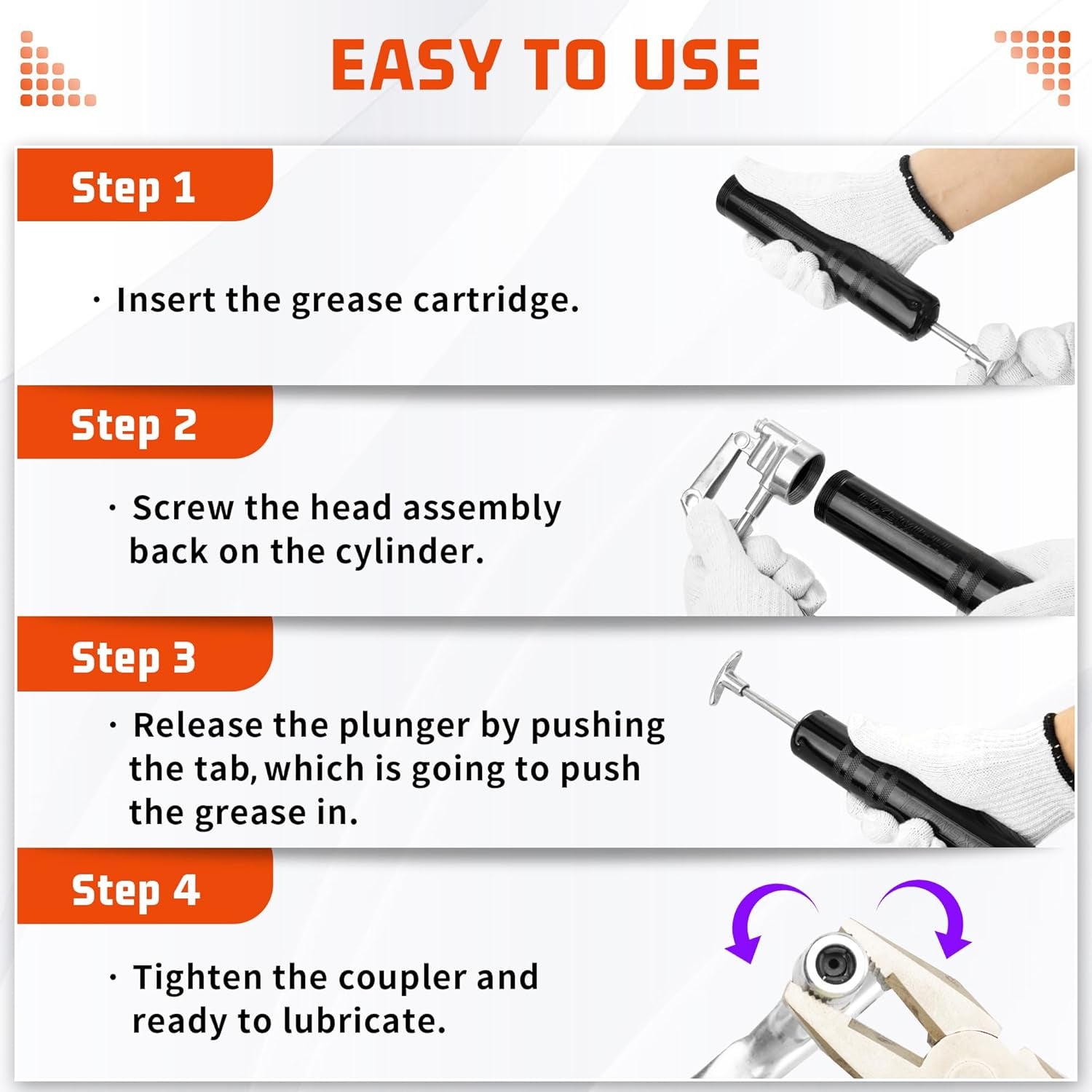 EASY TO USE

Step 1

· Insert the grease cartridge.

Step 2

· Screw the head assembly back on the cylinder.

Step 3

· Release the plunger by pushing the tab, which is going to push the grease in.

Step 4

· Tighten the coupler and ready to lubricate.