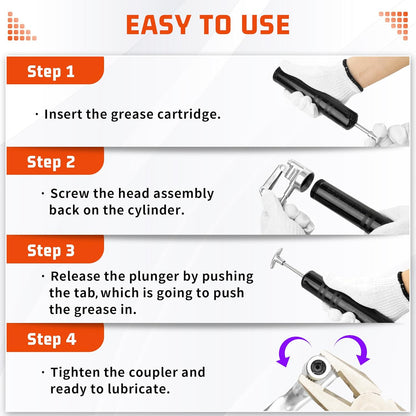 EASY TO USE

Step 1

· Insert the grease cartridge.

Step 2

· Screw the head assembly back on the cylinder.

Step 3

· Release the plunger by pushing the tab, which is going to push the grease in.

Step 4

· Tighten the coupler and ready to lubricate.