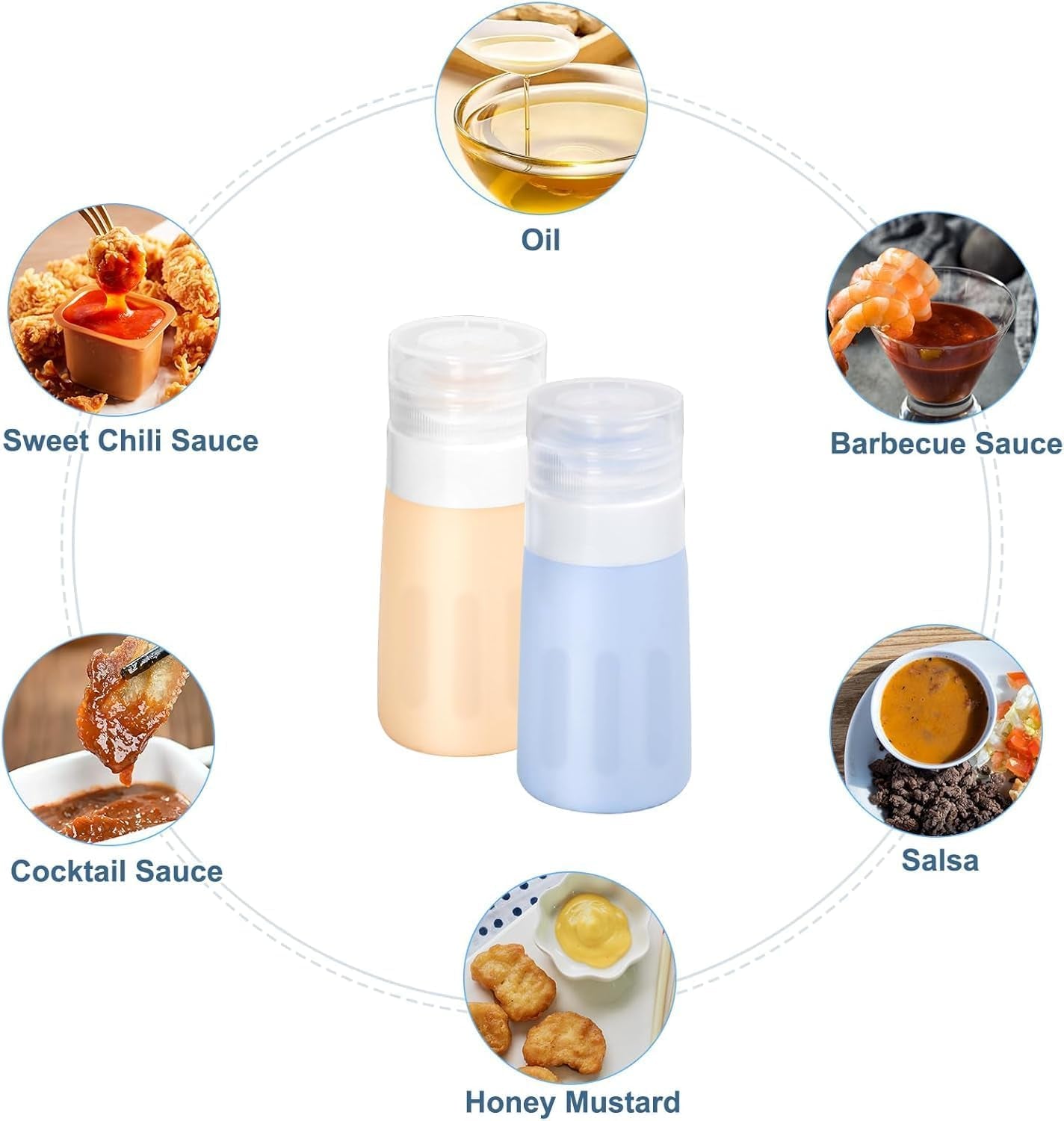 Oil

Sweet Chili Sauce

Barbecue Sauce

Cocktail Sauce

Salsa

Honey Mustard