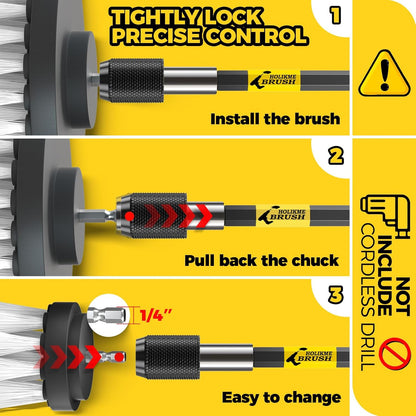 TIGHTLY LOCK
PRECISE CONTROL

1

HOLIKME BRUSH

Install the brush

2

HOLIKME BRUSH

Pull back the chuck

3

1/4"

HOLIKME BRUSH

Easy to change

NOT INCLUDE
CORDLESS DRILL