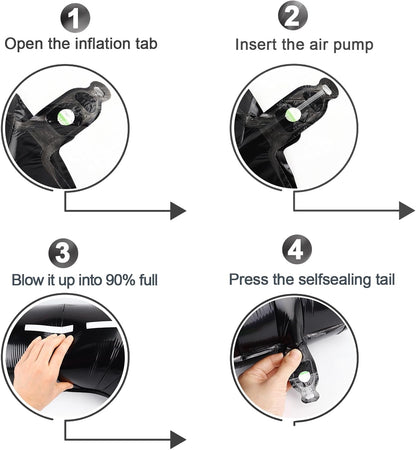 1
Open the inflation tab

2
Insert the air pump

3
Blow it up into 90% full

4
Press the selfsealing tail