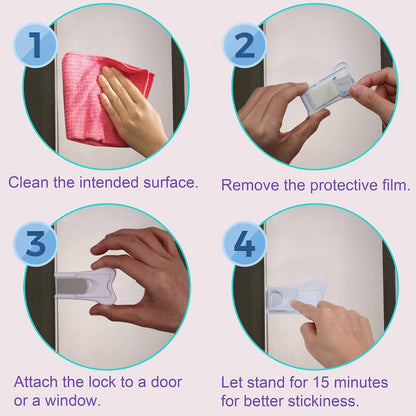 1

Clean the intended surface.

2

Remove the protective film.

3

Attach the lock to a door or a window.

4

Let stand for 15 minutes for better stickiness.