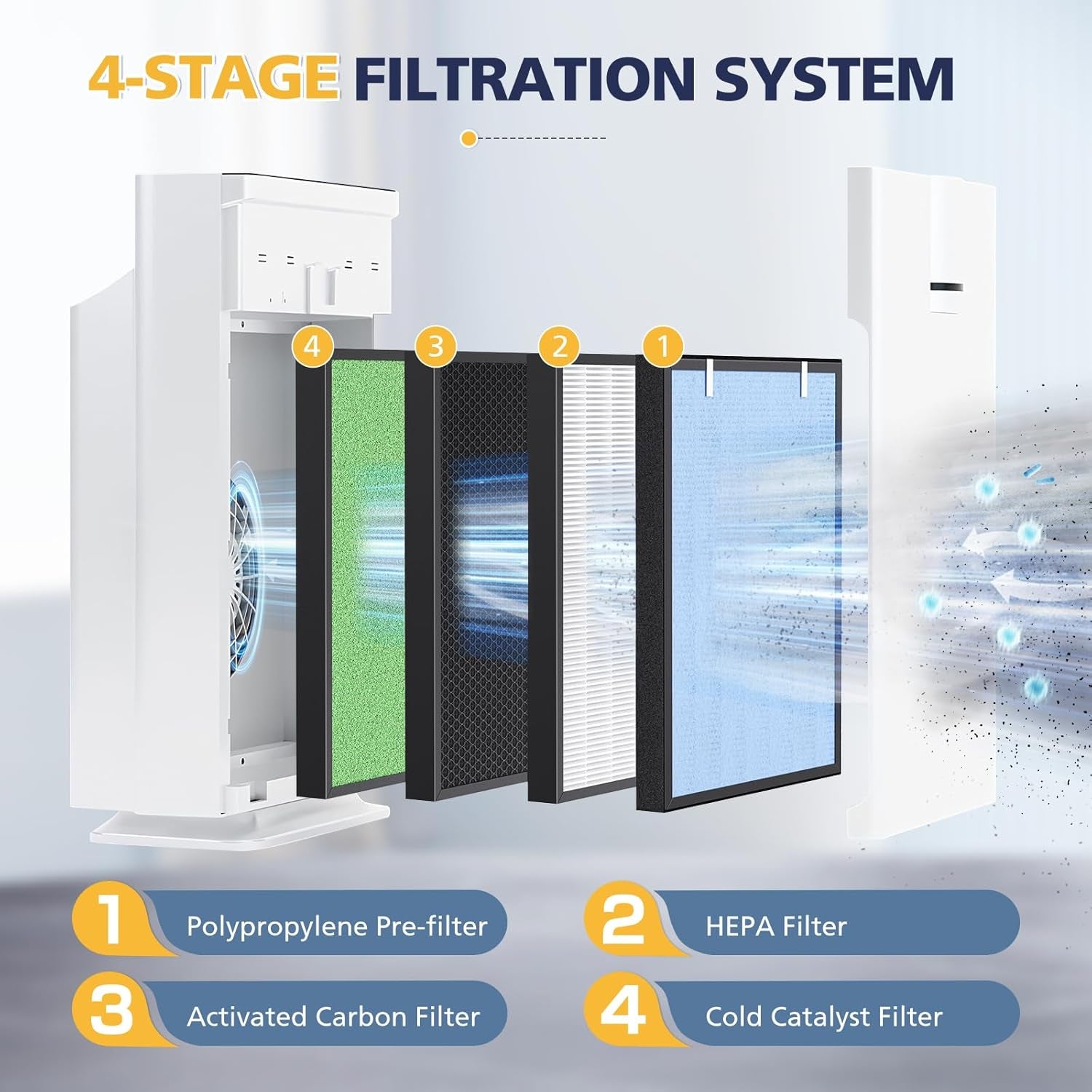 4-STAGE FILTRATION SYSTEM

4
3
2
1

1 Polypropylene Pre-filter
2 HEPA Filter
3 Activated Carbon Filter
4 Cold Catalyst Filter