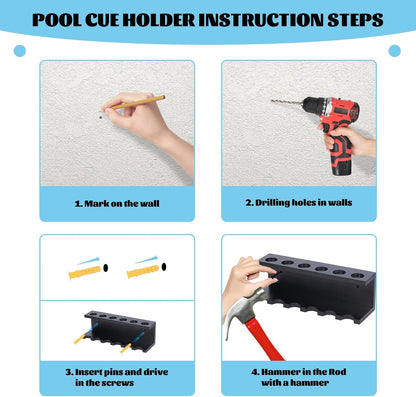 POOL CUE HOLDER INSTRUCTION STEPS

1. Mark on the wall

2. Drilling holes in walls

3. Insert pins and drive in the screws

4. Hammer in the Rod with a hammer