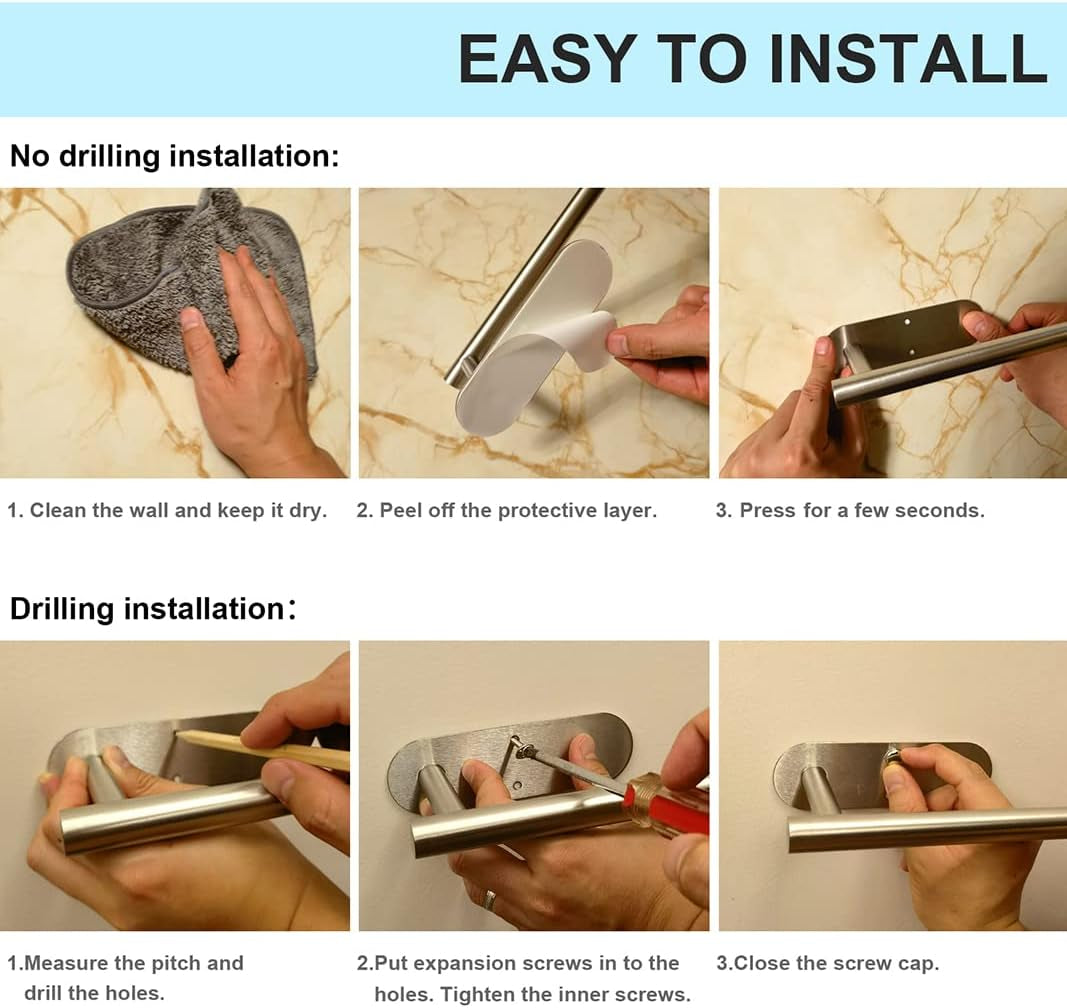 EASY TO INSTALL

No drilling installation:

1. Clean the wall and keep it dry.

2. Peel off the protective layer.

3. Press for a few seconds.

Drilling installation:

1.Measure the pitch and drill the holes.

2.Put expansion screws in to the holes. Tighten the inner screws.

3.Close the screw cap.