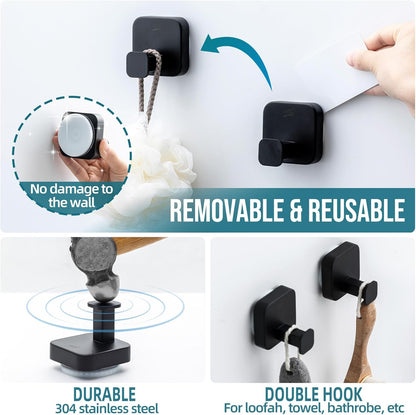 No damage to the wall

REMOVABLE & REUSABLE

DURABLE
304 stainless steel

DOUBLE HOOK
For loofah, towel, bathrobe, etc