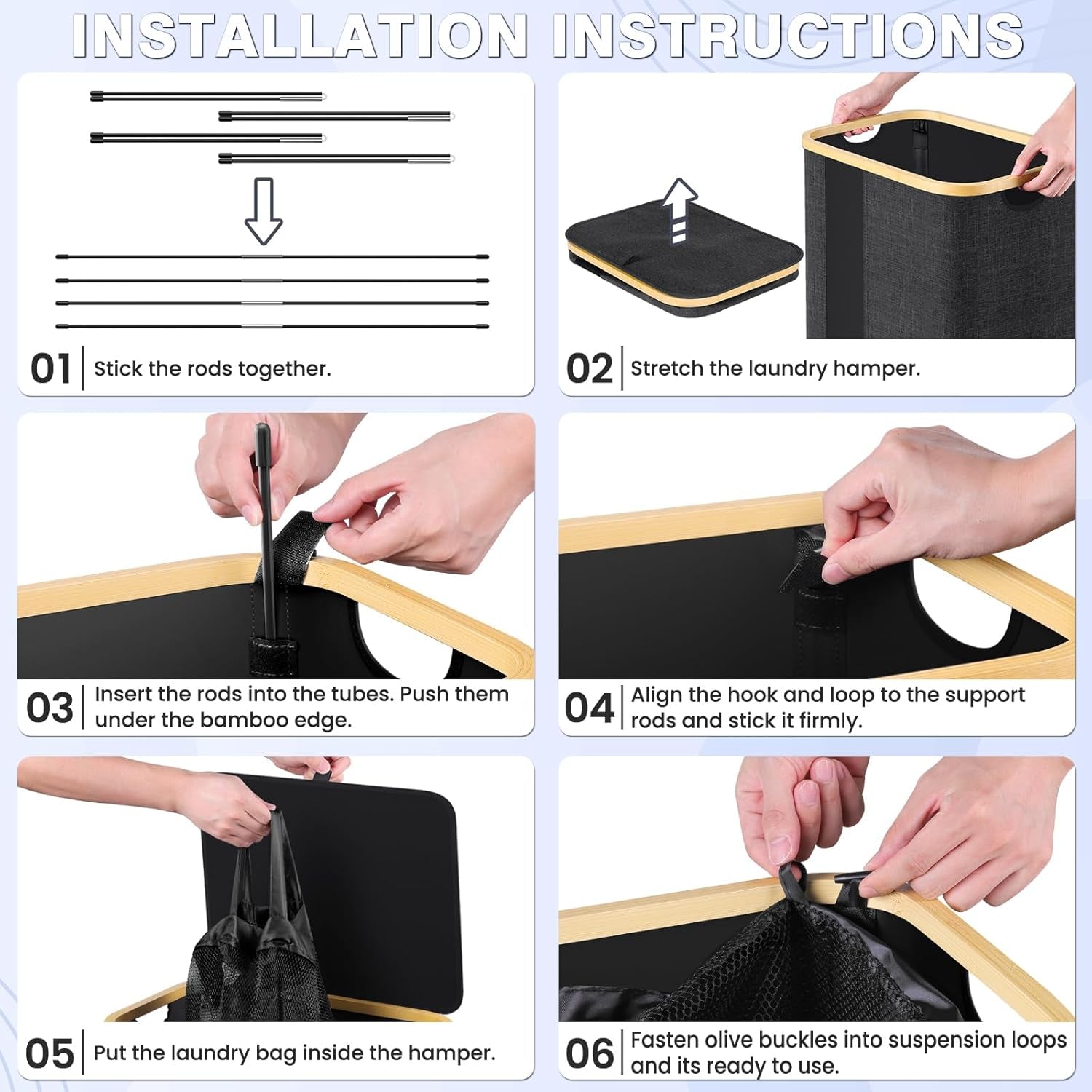 INSTALLATION INSTRUCTIONS

01 Stick the rods together.

02 Stretch the laundry hamper.

03 Insert the rods into the tubes. Push them under the bamboo edge.

04 Align the hook and loop to the support rods and stick it firmly.

05 Put the laundry bag inside the hamper.

06 Fasten olive buckles into suspension loops and its ready to use.