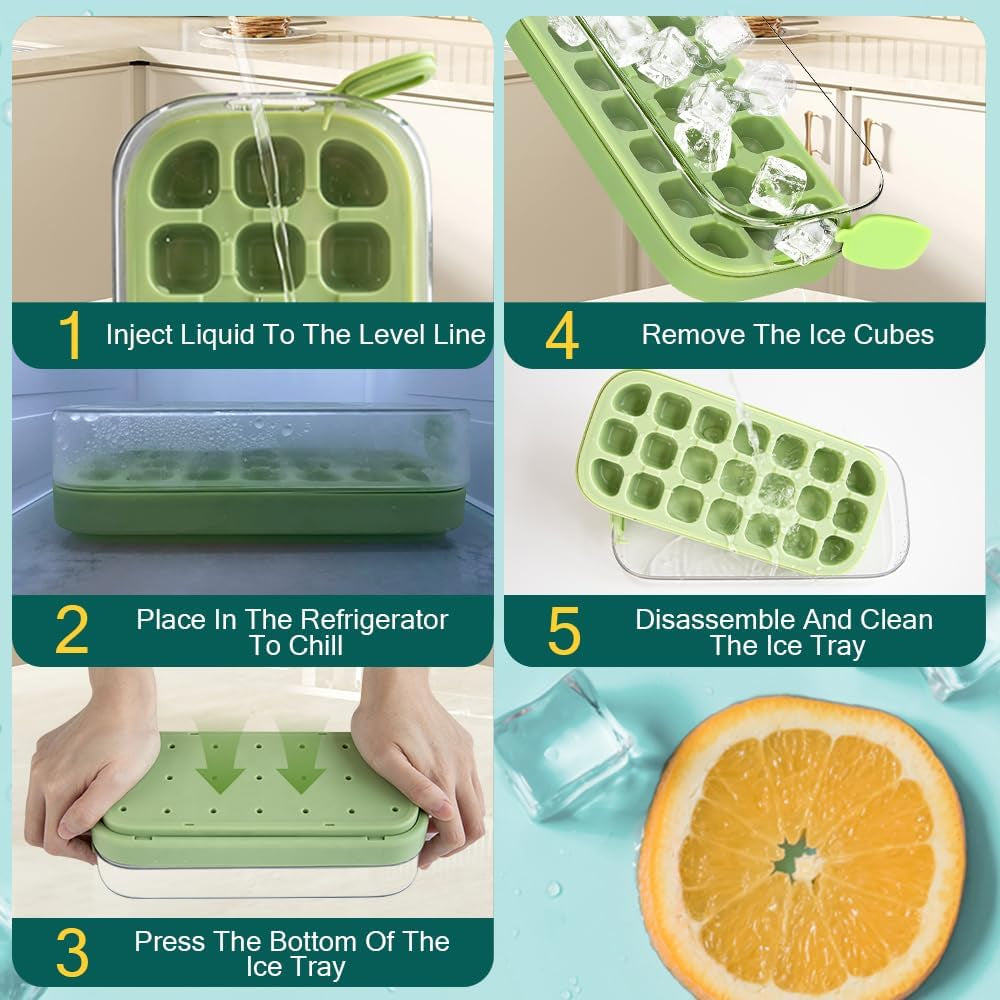 1 Inject Liquid To The Level Line

2 Place In The Refrigerator To Chill

3 Press The Bottom Of The Ice Tray

4 Remove The Ice Cubes

5 Disassemble And Clean The Ice Tray