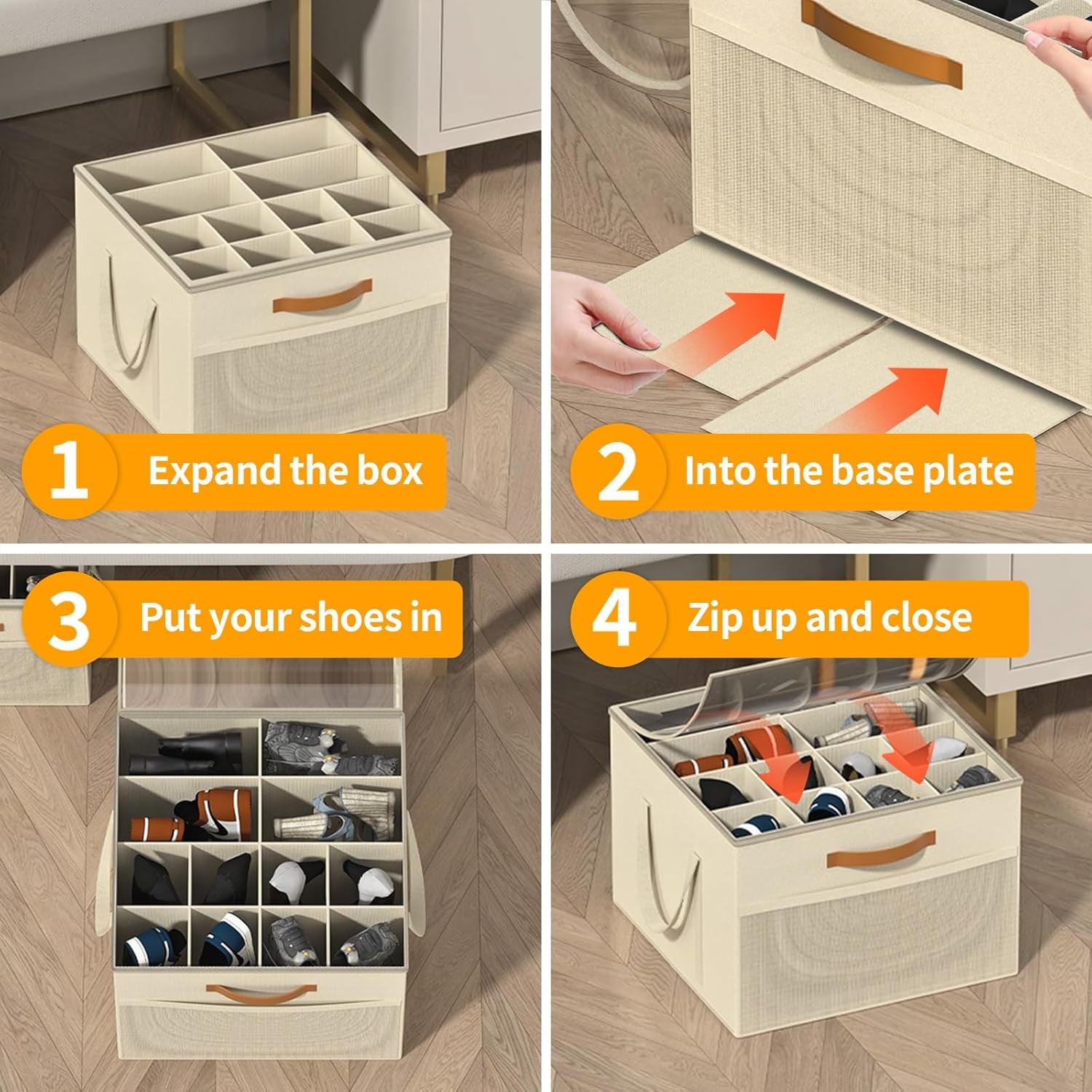 1 Expand the box

2 Into the base plate

3 Put your shoes in

4 Zip up and close