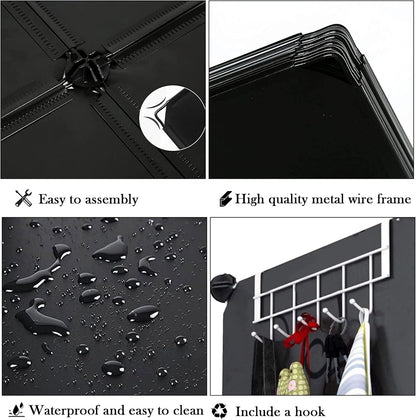 Easy to assembly

High quality metal wire frame

Waterproof and easy to clean

Include a hook