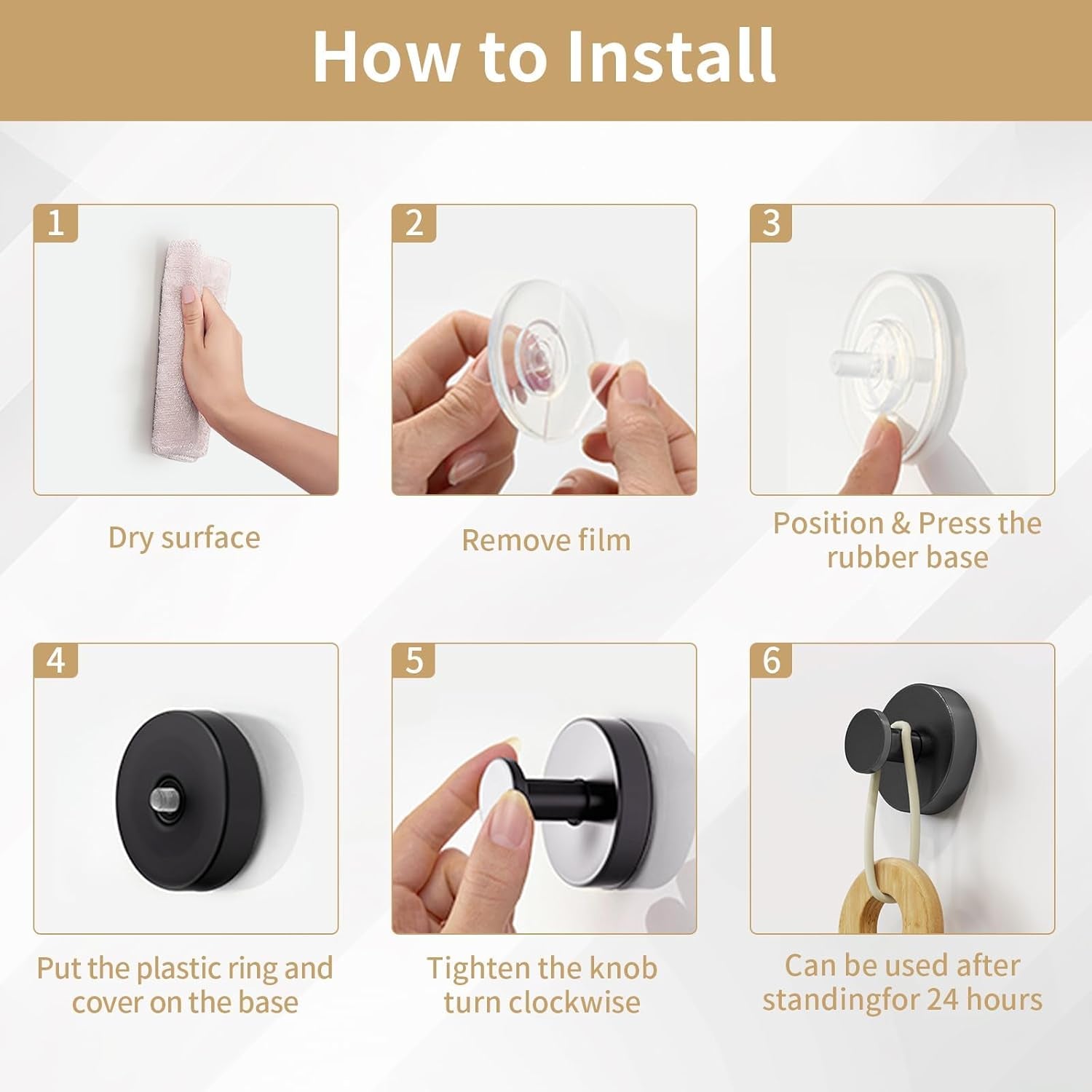 How to Install

1

Dry surface

2

Remove film

3

Position & Press the rubber base

4

Put the plastic ring and cover on the base

5

Tighten the knob turn clockwise

6

Can be used after standingfor 24 hours