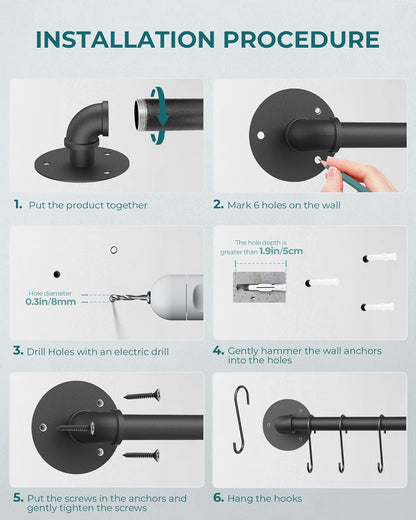 INSTALLATION PROCEDURE

1. Put the product together

2. Mark 6 holes on the wall

Hole diameter
0.3in/8mm

3. Drill Holes with an electric drill

The hole depth is greater than 1.9in/5cm

4. Gently hammer the wall anchors into the holes

5. Put the screws in the anchors and gently tighten the screws

6. Hang the hooks