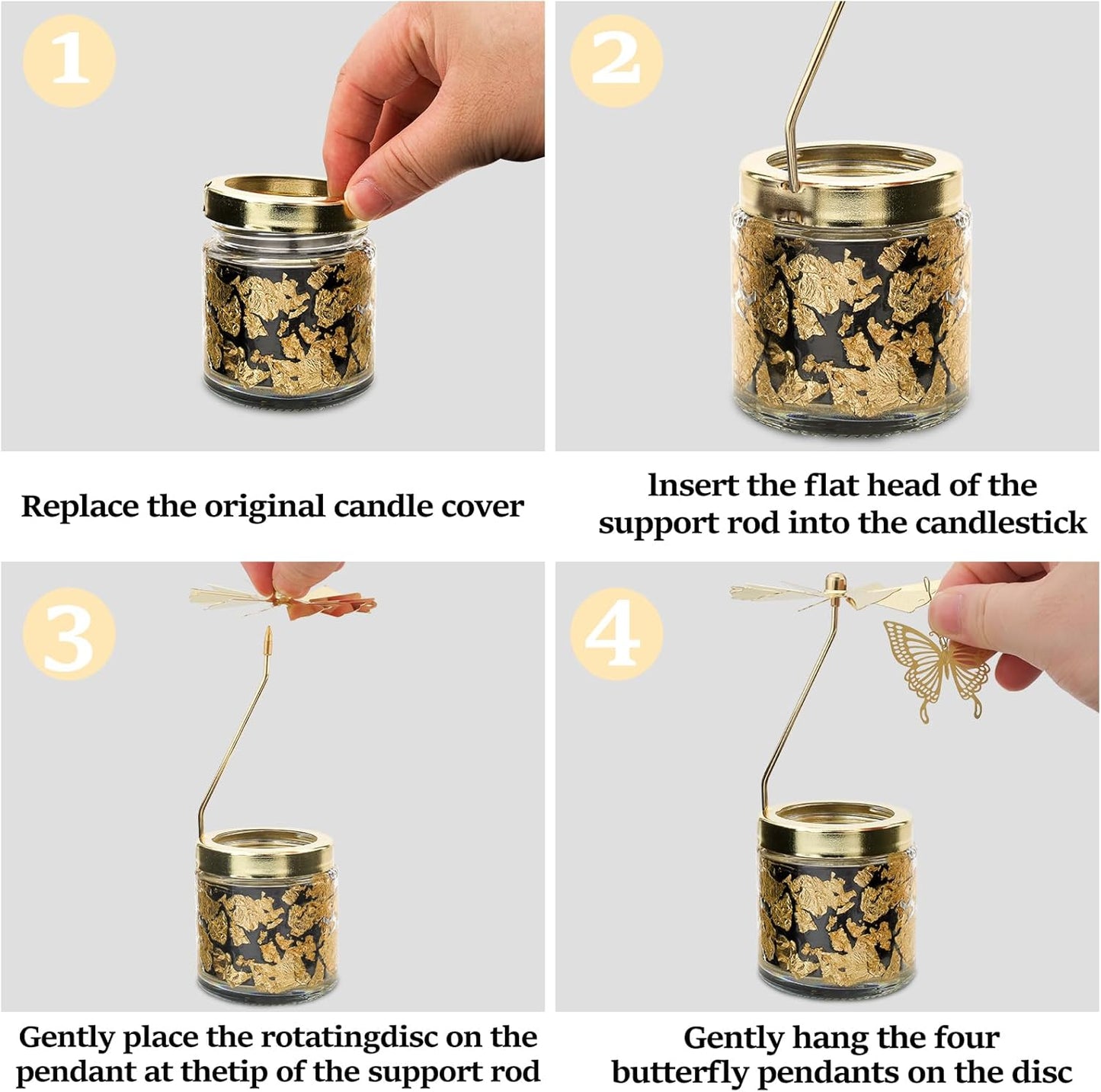 1

Replace the original candle cover

2

lnsert the flat head of the support rod into the candlestick

3

Gently place the rotatingdisc on the pendant at thetip of the support rod

4

Gently hang the four butterfly pendants on the disc