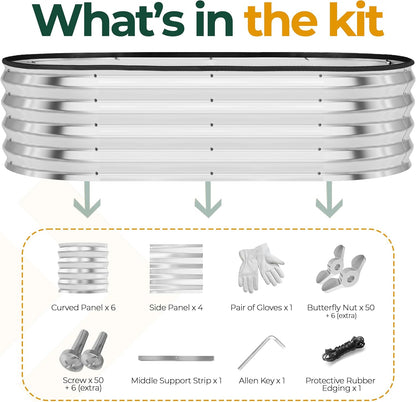 What's in the kit

Curved Panel x 6

Side Panel x 4

Pair of Gloves x 1

Butterfly Nut x 50 + 6 (extra)

Screw x 50 + 6 (extra)

Middle Support Strip x 1

Allen Key x 1

Protective Rubber Edging x 1