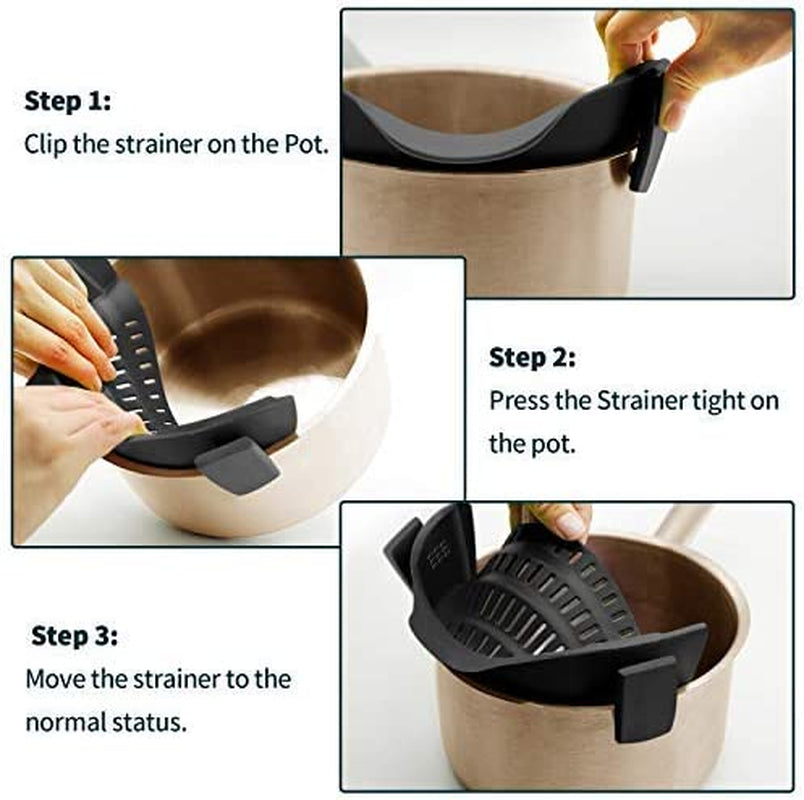 Step 1:
Clip the strainer on the Pot.

Step 2:
Press the Strainer tight on the pot.

Step 3:
Move the strainer to the normal status.