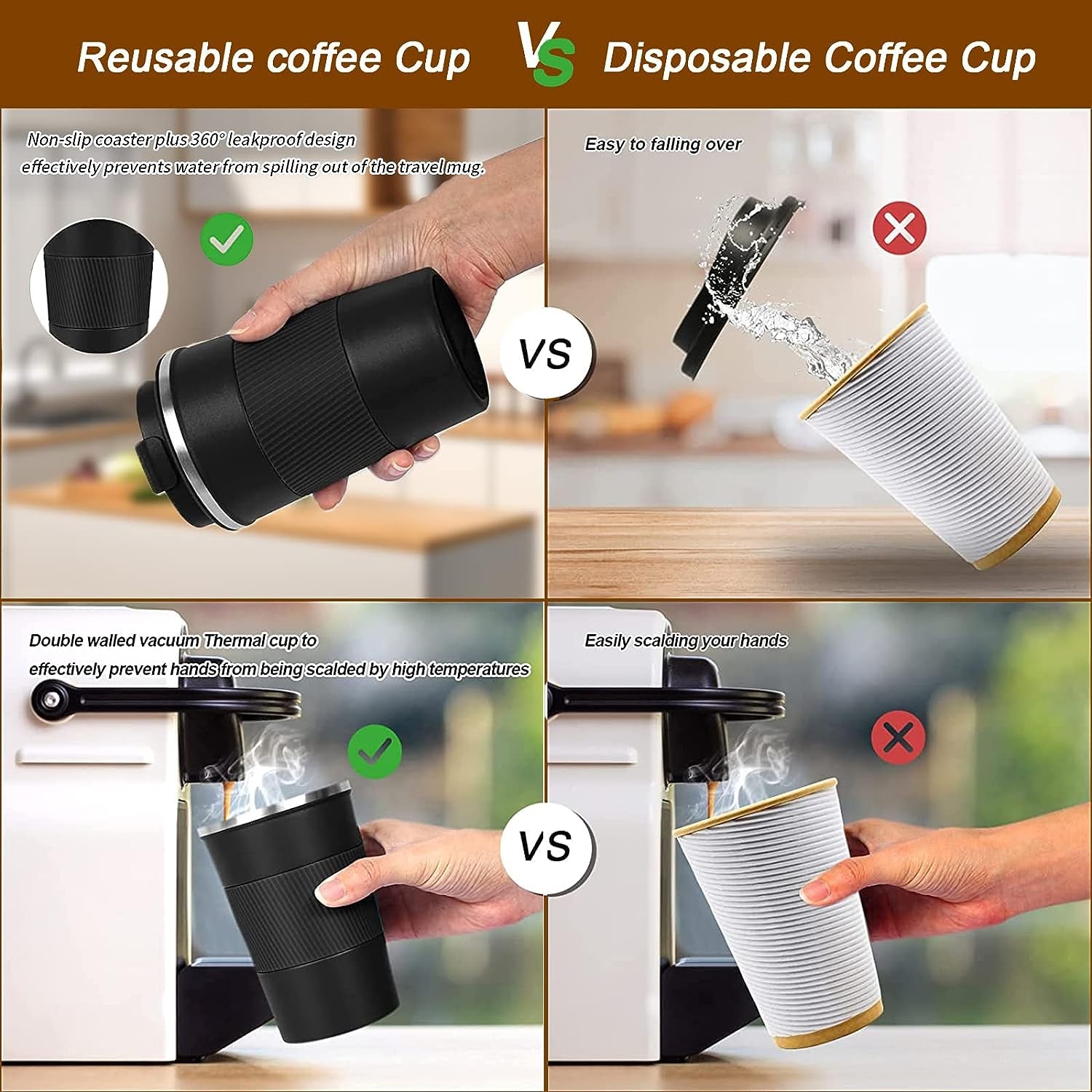 Reusable coffee Cup VS Disposable Coffee Cup

Non-slip coaster plus 360° leakproof design effectively prevents water from spilling out of the travel mug.

VS

Easy to falling over

Double walled vacuum Thermal cup to effectively prevent hands from being scalded by high temperatures

VS

Easily scalding your hands