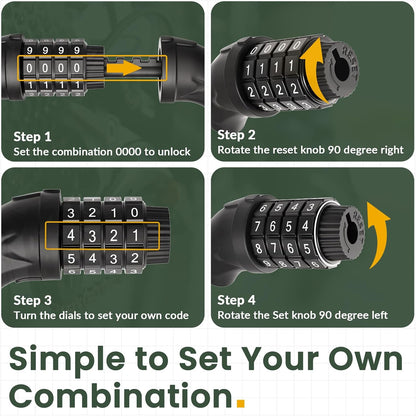 9 9 9 9
0 0 0 0
1 1 1 1

Step 1
Set the combination 0000 to unlock

0 0 0 0
1 1 1 1
2 2 2 2
RESET

Step 2
Rotate the reset knob 90 degree right

3 2 1 0
4 3 2 1
5 4 3 2

Step 3
Turn the dials to set your own code

6 5 4 3
7 6 5 4
8 7 6 5

Step 4
Rotate the Set knob 90 degree left

Simple to Set Your Own Combination.